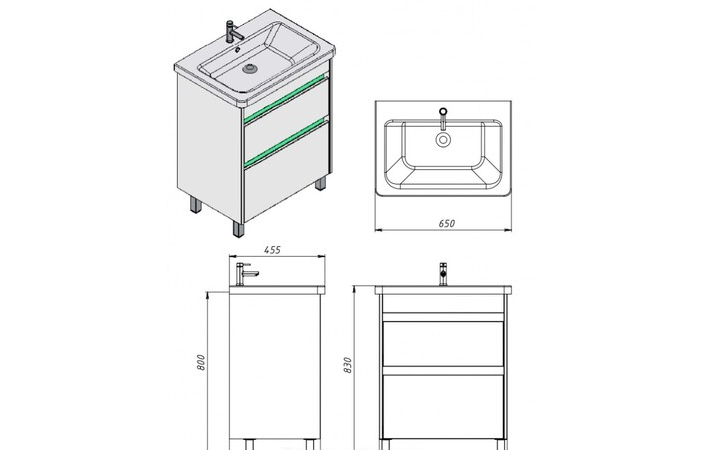 650

455

800

830