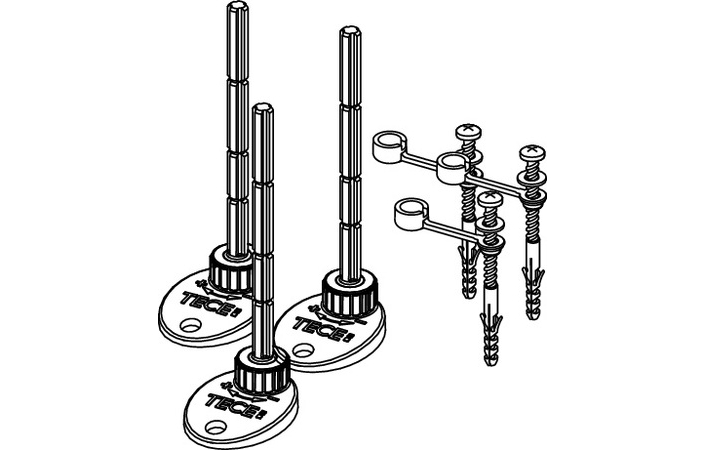 TECE
TECE
TECE