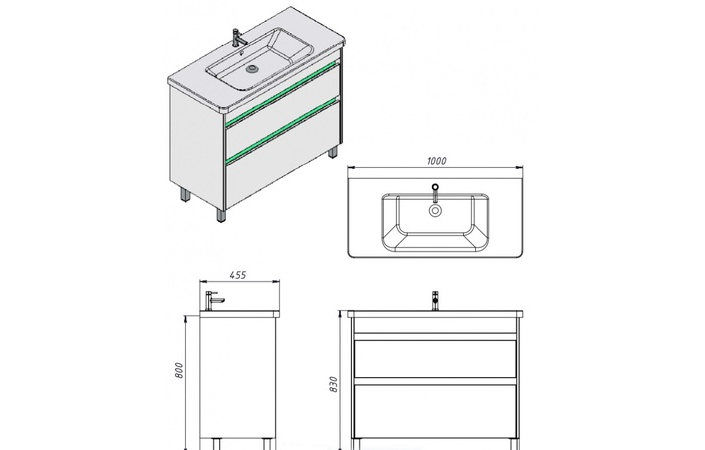 1000

455

800

830