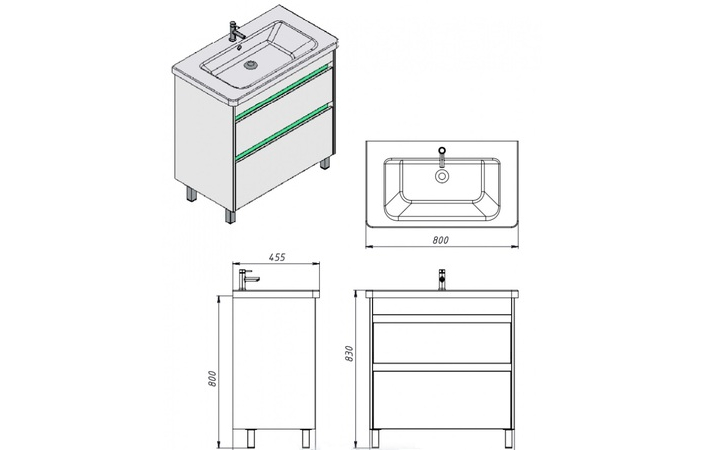 800

455

800

830