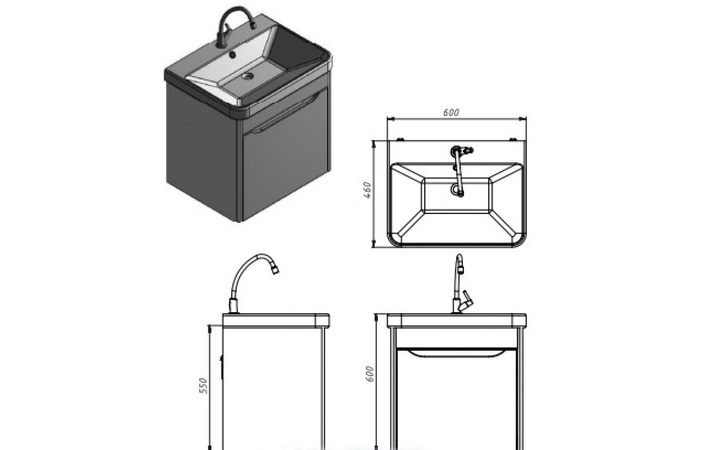 600

460

550

600