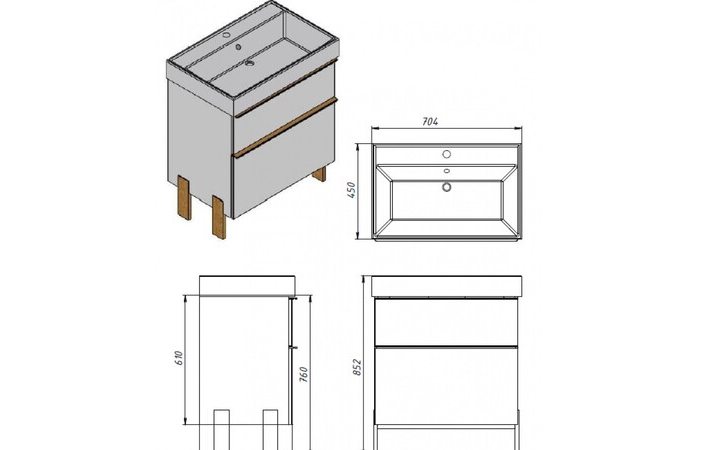 704

450

610

760

852