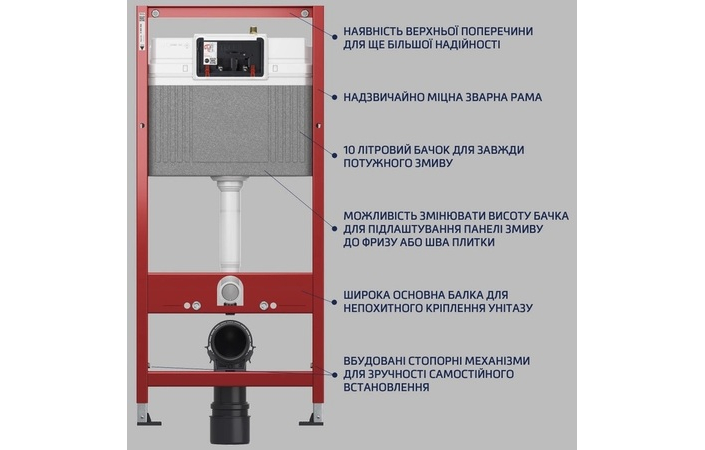 НАЯВНІСТЬ ВЕРХНЬОЇ ПОПЕРЕЧИНИ ДЛЯ ЩЕ БІЛЬШОЇ НАДІЙНОСТІ

НАДЗВИЧАЙНО МІЦНА ЗВАРНА РАМА

10 ЛІТРОВИЙ БАЧОК ДЛЯ ЗАВЖДИ ПОТУЖНОГО ЗМИВУ

МОЖЛИВІСТЬ ЗМІНЮВАТИ ВИСОТУ БАЧКА ДЛЯ ПІДЛАШТУВАННЯ ПАНЕЛІ ЗМИВУ ДО ФРИЗУ АБО ШВА ПЛИТКИ

ШИРОКА ОСНОВНА БАЛКА ДЛЯ НЕПОХИТНОГО КРІПЛЕННЯ УНІТАЗУ

ВБУДОВАНІ СТОПОРНІ МЕХАНІЗМИ ДЛЯ ЗРУЧНОСТІ САМОСТІЙНОГО ВСТАНОВЛЕННЯ