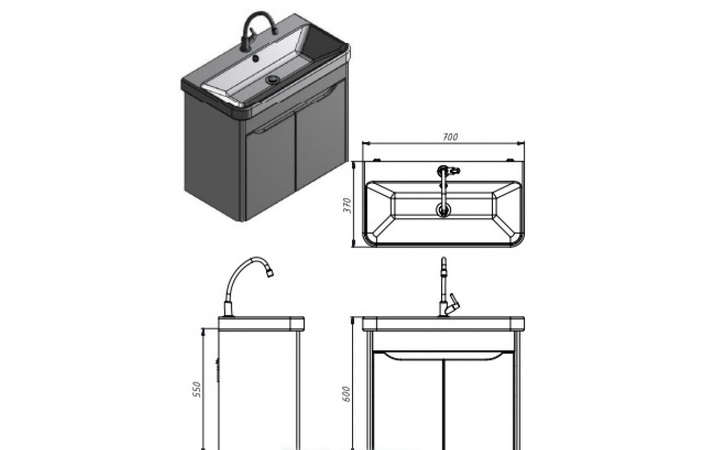 700

370

550

600