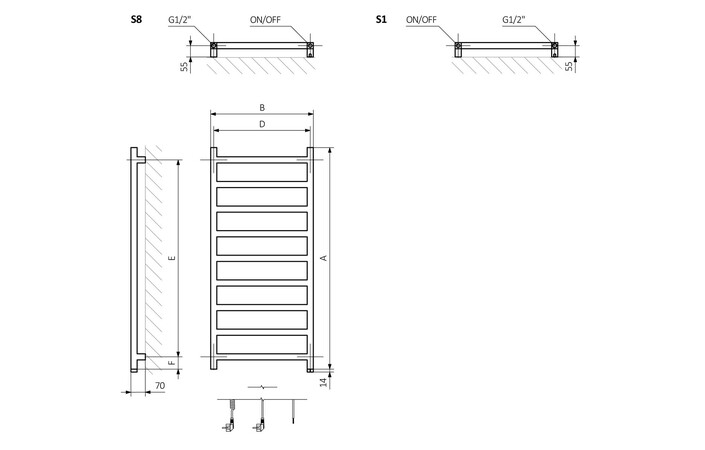 S8
G1/2"
ON/OFF
55
S1
ON/OFF
G1/2"
55
B
D
E
A
F
70
14