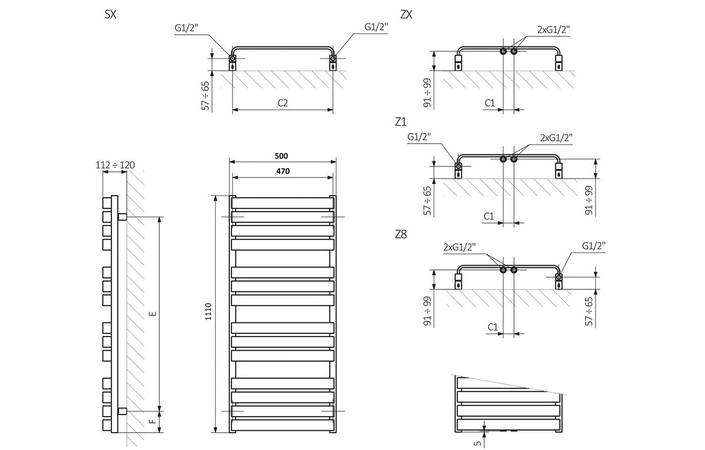 SX

G1/2"

G1/2"

57 ÷ 65

C2

ZX

2xG1/2"

91 ÷ 99

C1

Z1

G1/2"

2xG1/2"

57 ÷ 65

C1

91 ÷ 99

Z8

2xG1/2"

G1/2"

91 ÷ 99

C1

57 ÷ 65

112 ÷ 120

E

F

500

470

1110

5