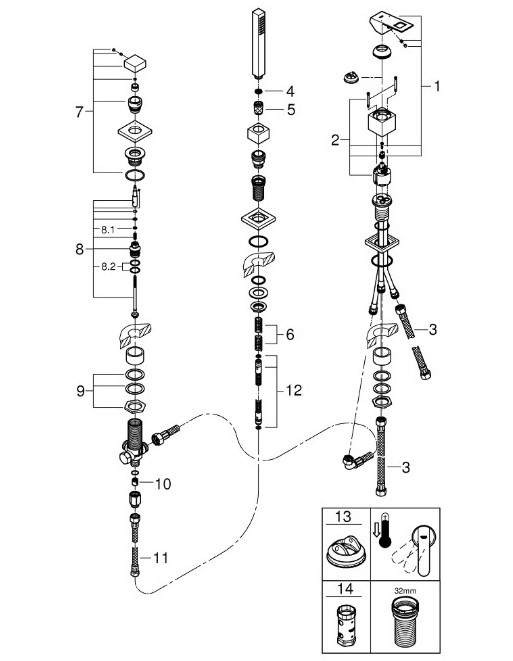 7
8.1
8
8.2
9
10
11
4
5
6
12
1
2
3
3
13
14
32mm