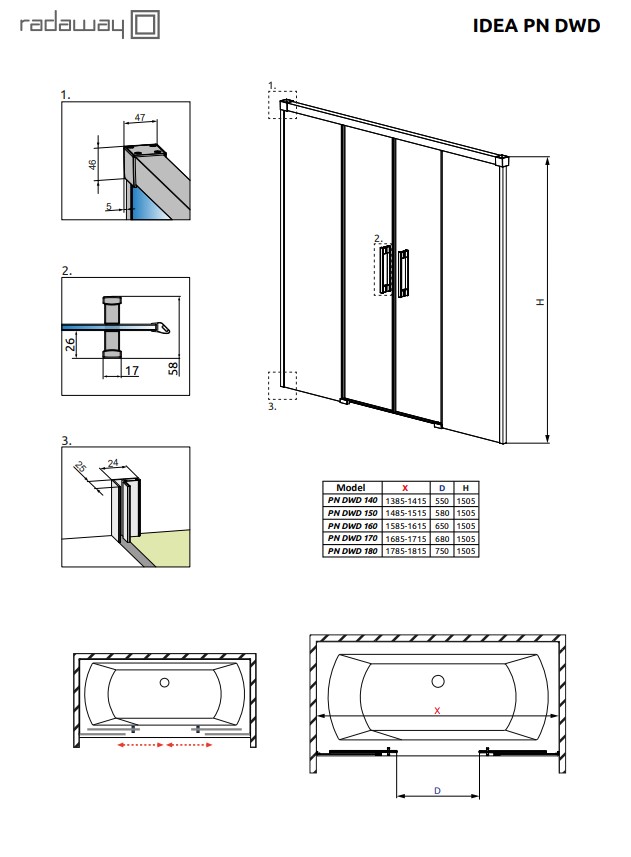 radaway

IDEA PN DWD

1.

47

46

5

2.

26

17

58

3.

25

24

1.

2.

3.

H

| Model | X | D | H |
|---|---|---|---|
| PN DWD 140 | 1385-1415 | 550 | 1505 |
| PN DWD 150 | 1485-1515 | 580 | 1505 |
| PN DWD 160 | 1585-1615 | 650 | 1505 |
| PN DWD 170 | 1685-1715 | 680 | 1505 |
| PN DWD 180 | 1785-1815 | 750 | 1505 |

X

D