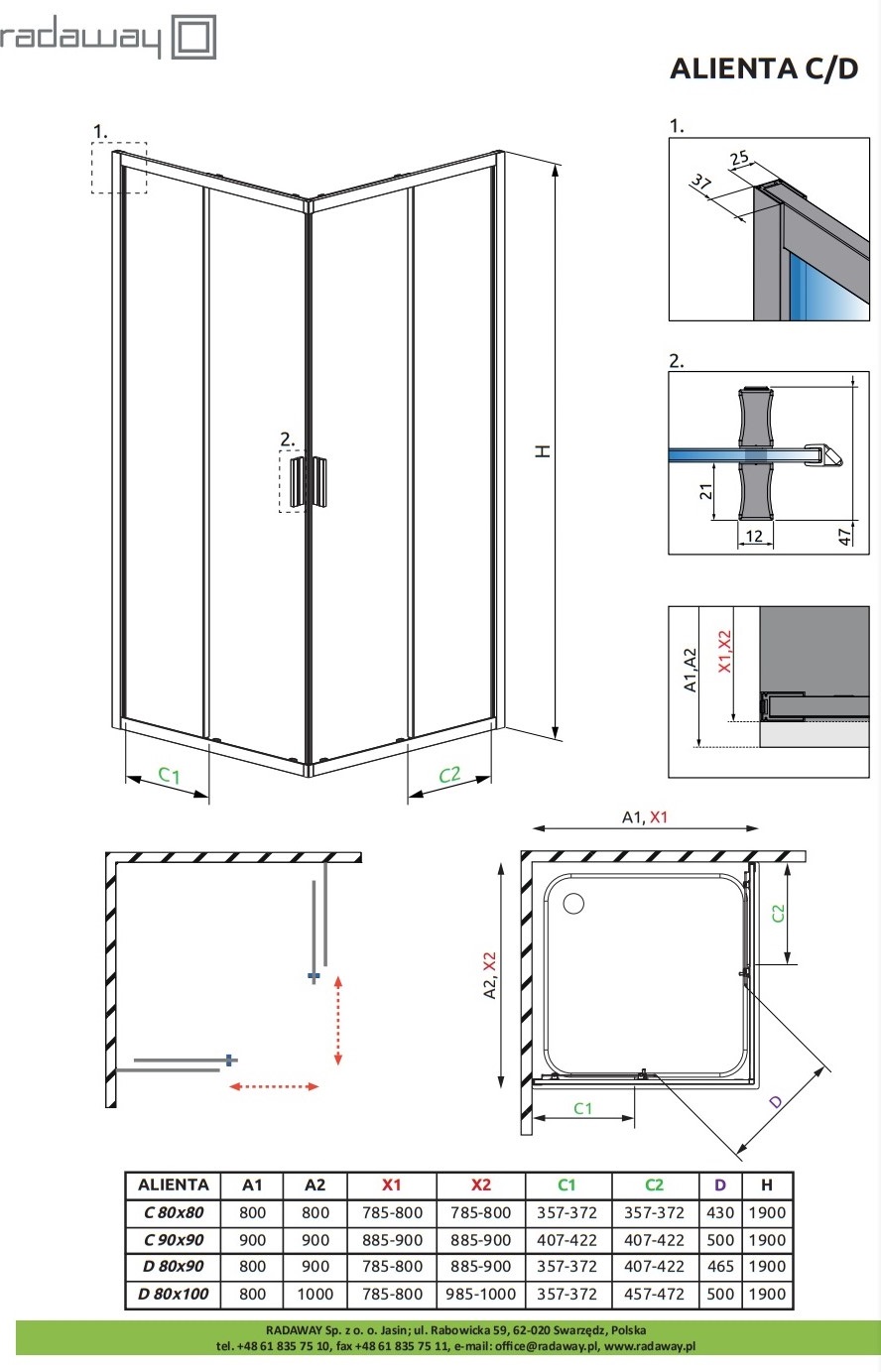 radaway

ALIENTA C/D

1.

2.

H

C1

C2

1.

25

37

2.

21

12

47

A1,A2

X1,X2

A1, X1

A2, X2

C2

C1

D

| ALIENTA | A1 | A2 | X1 | X2 | C1 | C2 | D | H |
|---|---|---|---|---|---|---|---|---|
| C 80x80 | 800 | 800 | 785-800 | 785-800 | 357-372 | 357-372 | 430 | 1900 |
| C 90x90 | 900 | 900 | 885-900 | 885-900 | 407-422 | 407-422 | 500 | 1900 |
| D 80x90 | 800 | 900 | 785-800 | 885-900 | 357-372 | 407-422 | 465 | 1900 |
| D 80x100 | 800 | 1000 | 785-800 | 985-1000 | 357-372 | 457-472 | 500 | 1900 |

RADAWAY Sp. z o. o. Jasin; ul. Rabowicka 59, 62-020 Swarzędz, Polska
tel. +48 61 835 75 10, fax +48 61 835 75 11, e-mail: office@radaway.pl, www.radaway.pl