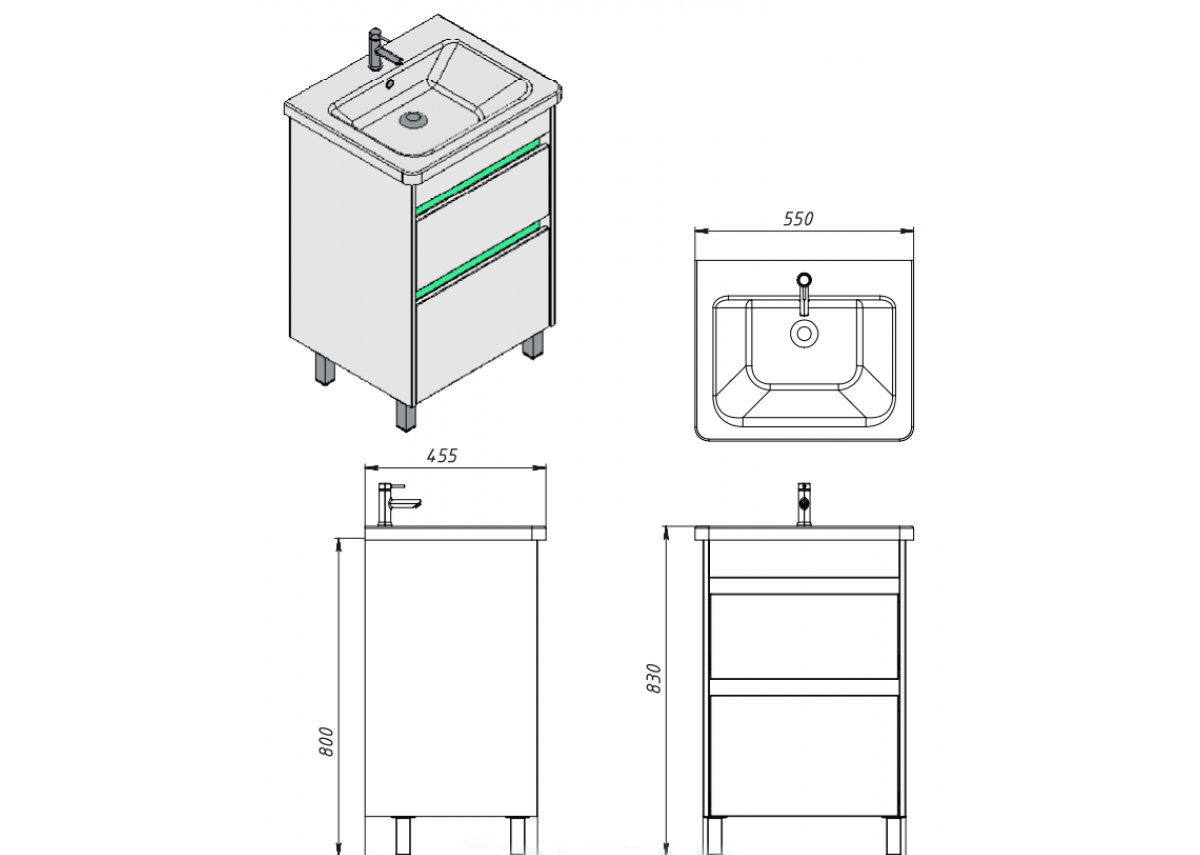 550

455

800

830