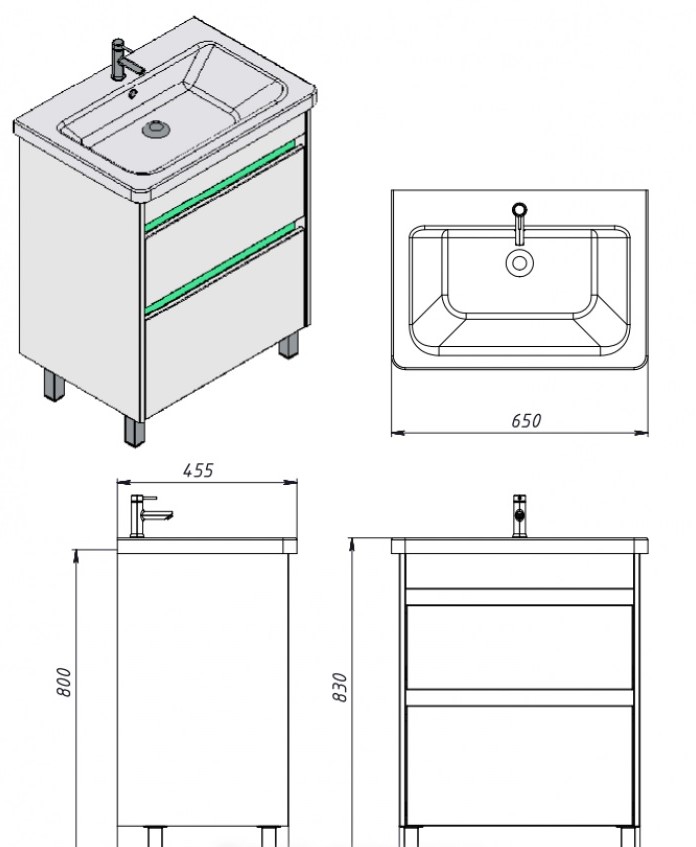 650

455

800

830