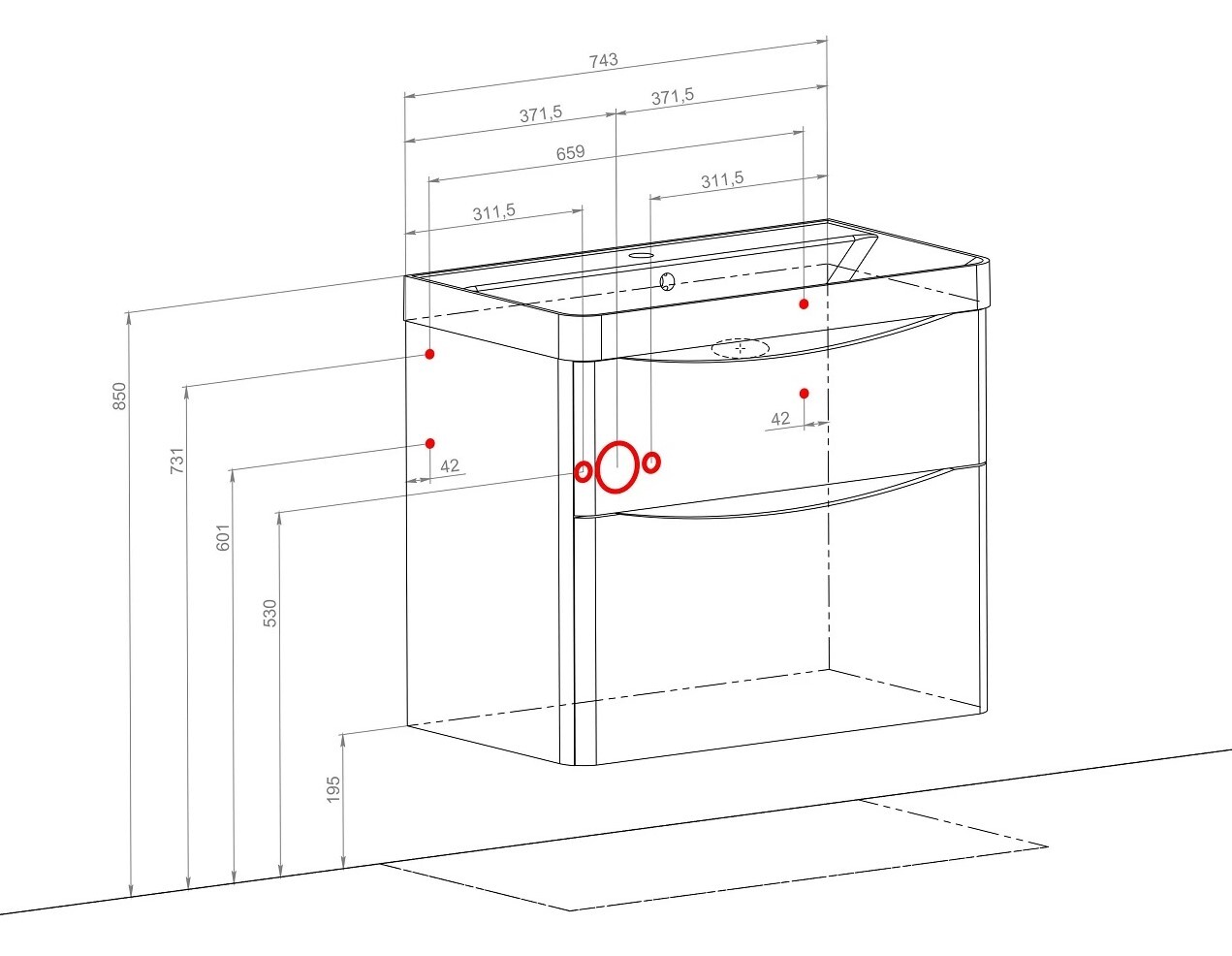 743
371,5
371,5
659
311,5
311,5
42
42
850
731
601
530
195