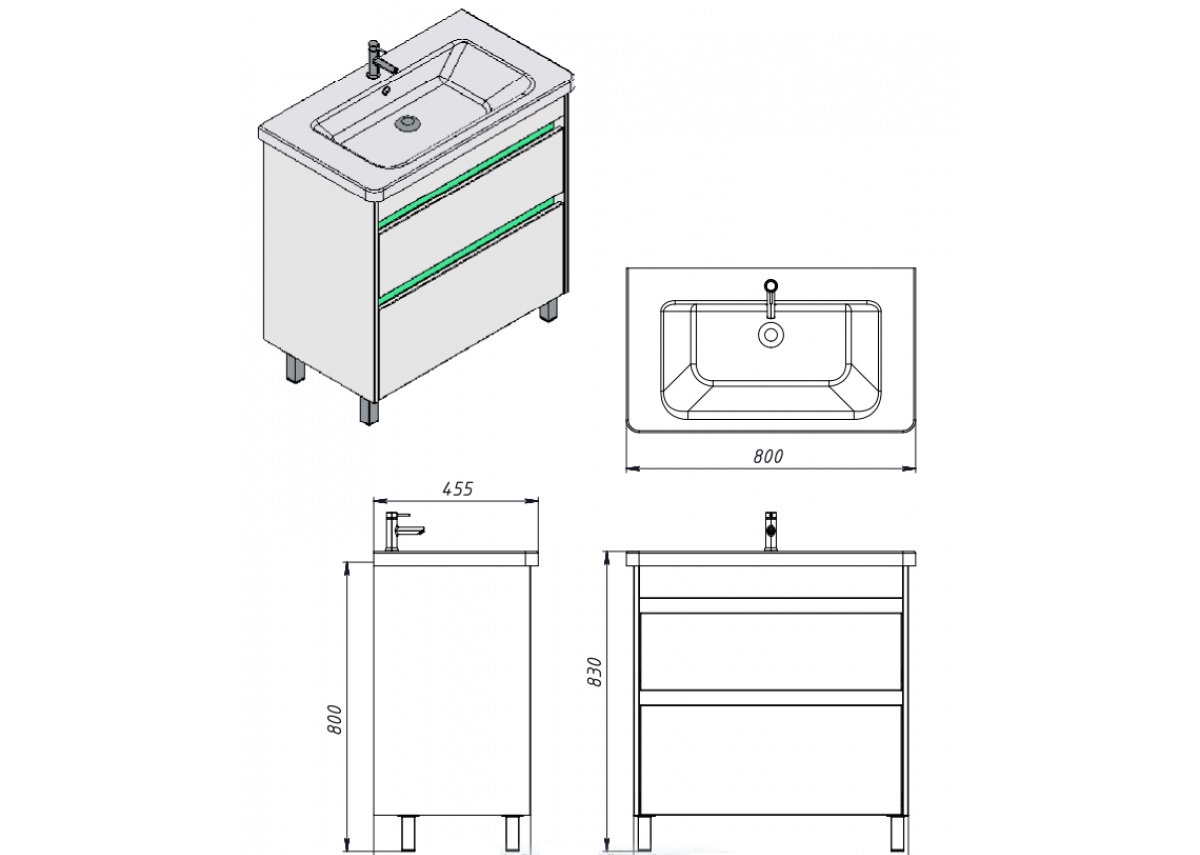 800

455

800

830