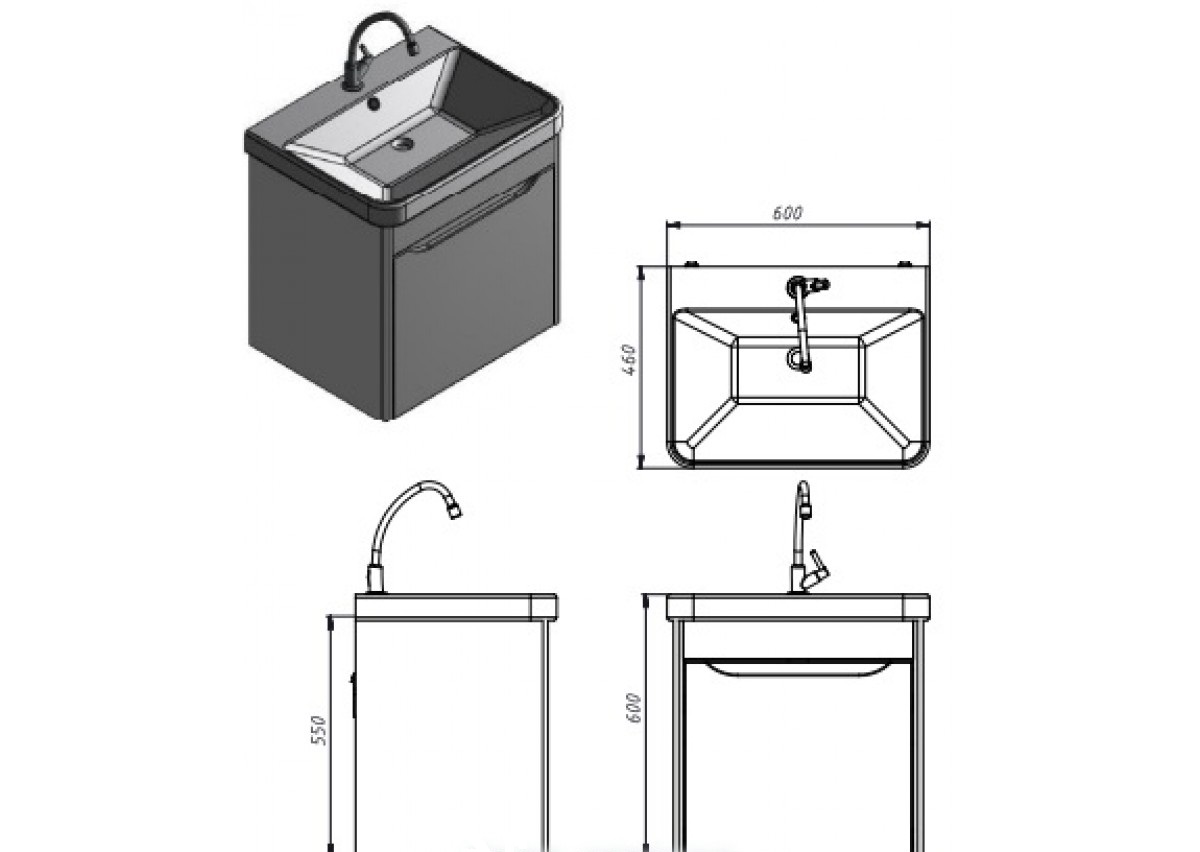 600

460

550

600