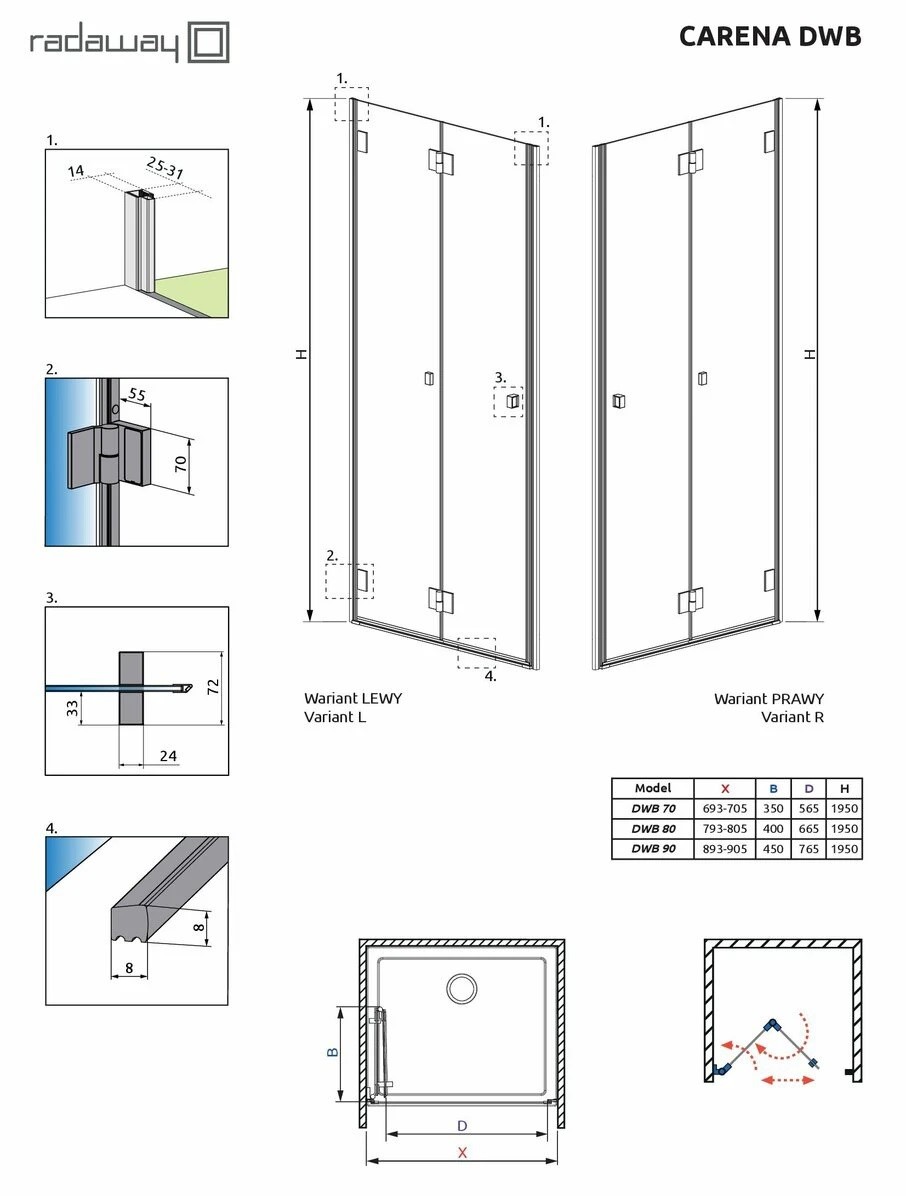 radaway

CARENA DWB

1.

14

25-31

2.

55

70

3.

72

33

24

4.

8

8

1.

1.

H

3.

2.

4.

H

Wariant LEWY
Variant L

Wariant PRAWY
Variant R

| Model | X | B | D | H |
|---|---|---|---|---|
| DWB 70 | 693-705 | 350 | 565 | 1950 |
| DWB 80 | 793-805 | 400 | 665 | 1950 |
| DWB 90 | 893-905 | 450 | 765 | 1950 |

B

D

X