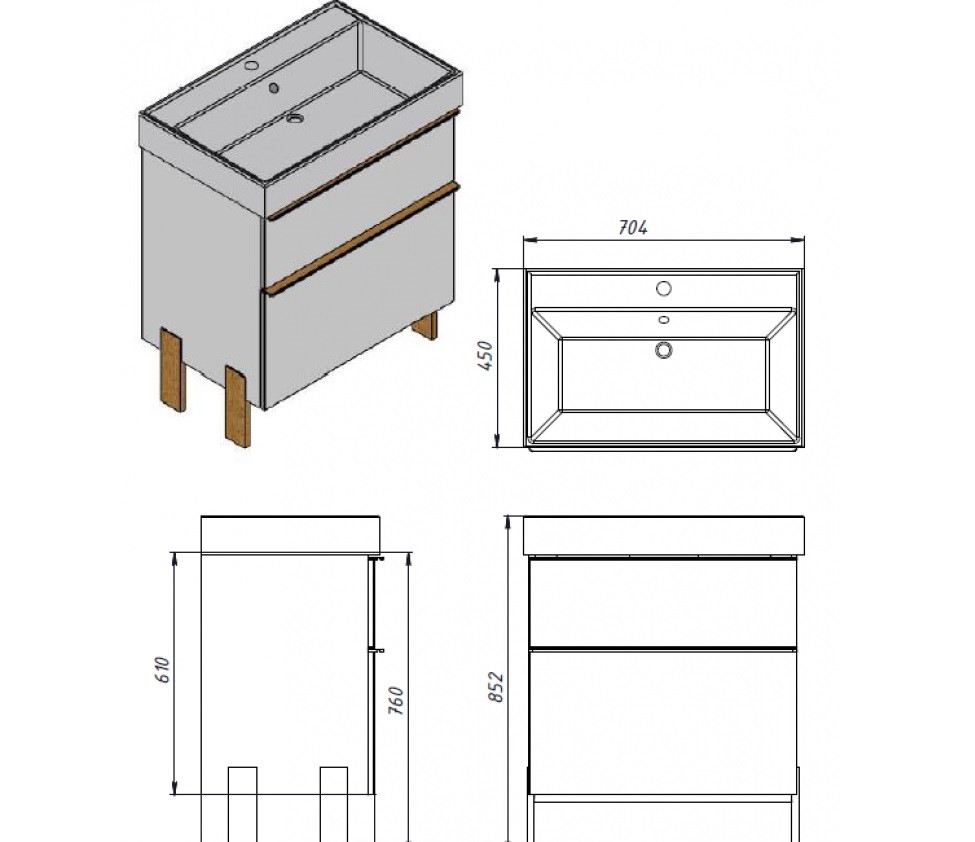 704

450

610

760

852