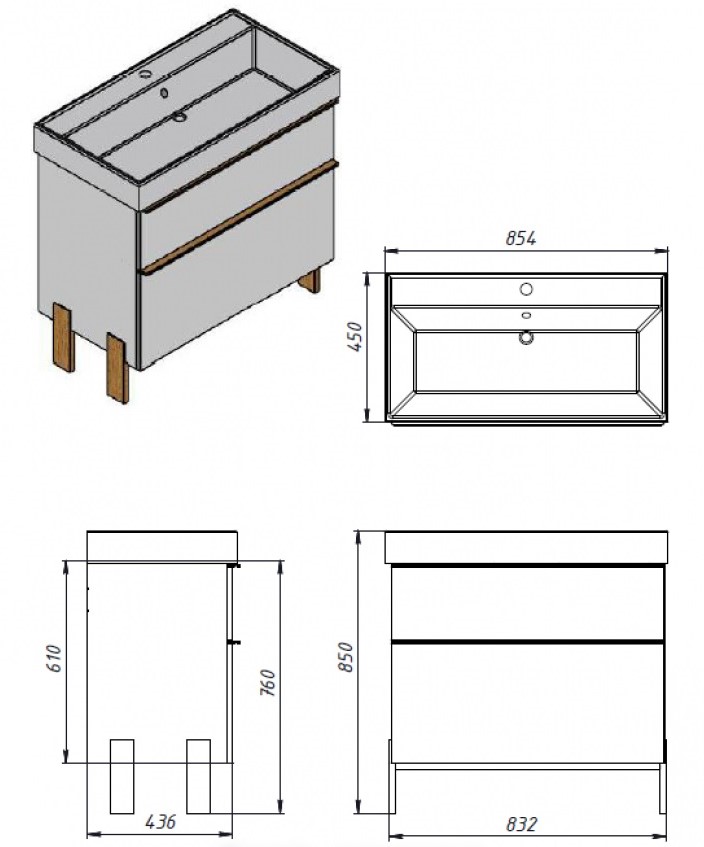 854

450

610

760

436

850

832