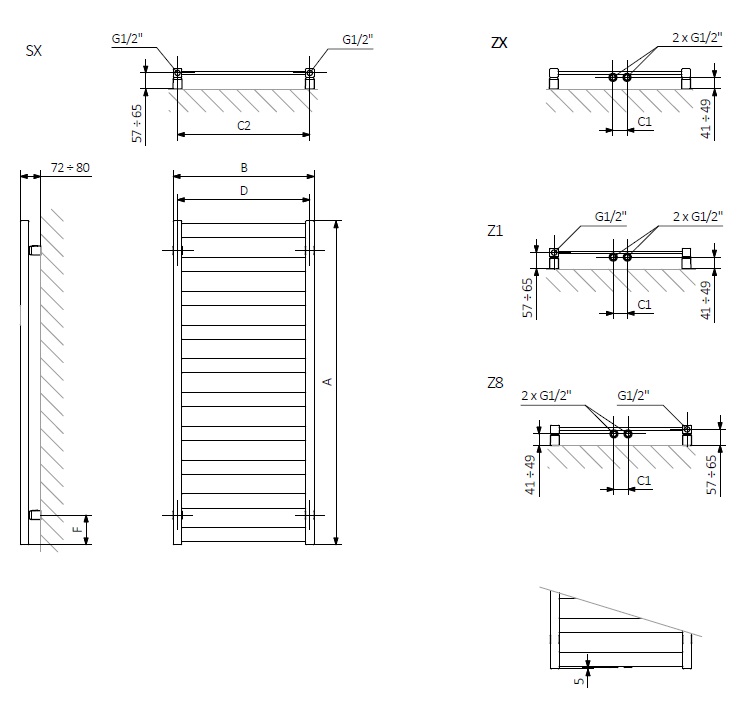 SX

G1/2"

G1/2"

57 ÷ 65

C2

72 ÷ 80

B

D

A

F

ZX

2 x G1/2"

C1

41 ÷ 49

Z1

G1/2"

2 x G1/2"

57 ÷ 65

C1

41 ÷ 49

Z8

2 x G1/2"

G1/2"

41 ÷ 49

C1

57 ÷ 65

5