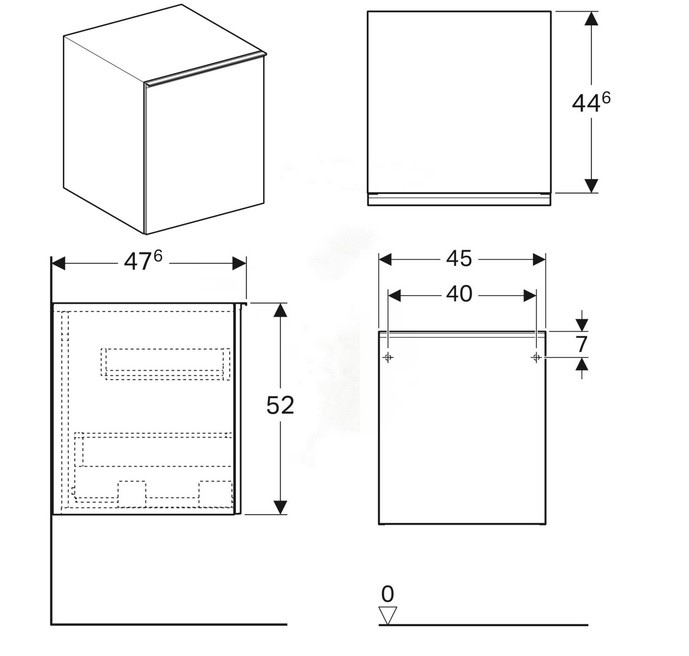 $44^6$

$47^6$

45

40

7

52

0