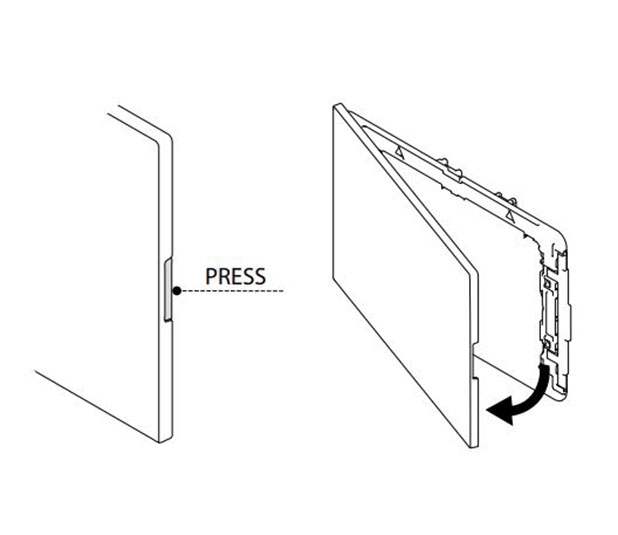 PRESS