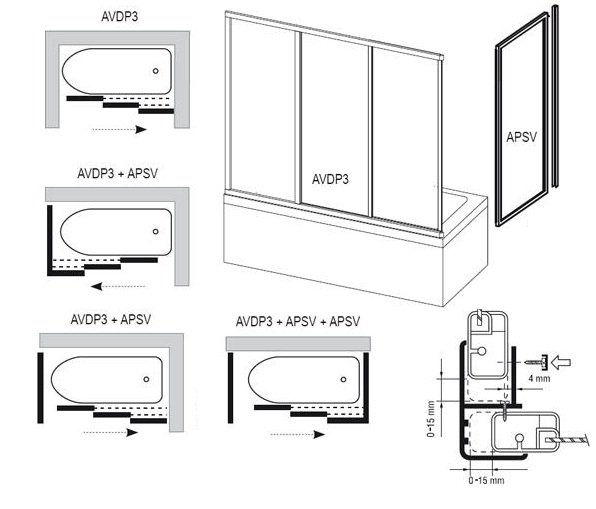 AVDP3

AVDP3 + APSV

AVDP3 + APSV

AVDP3 + APSV + APSV

AVDP3

APSV

4 mm

0-15 mm

0-15 mm