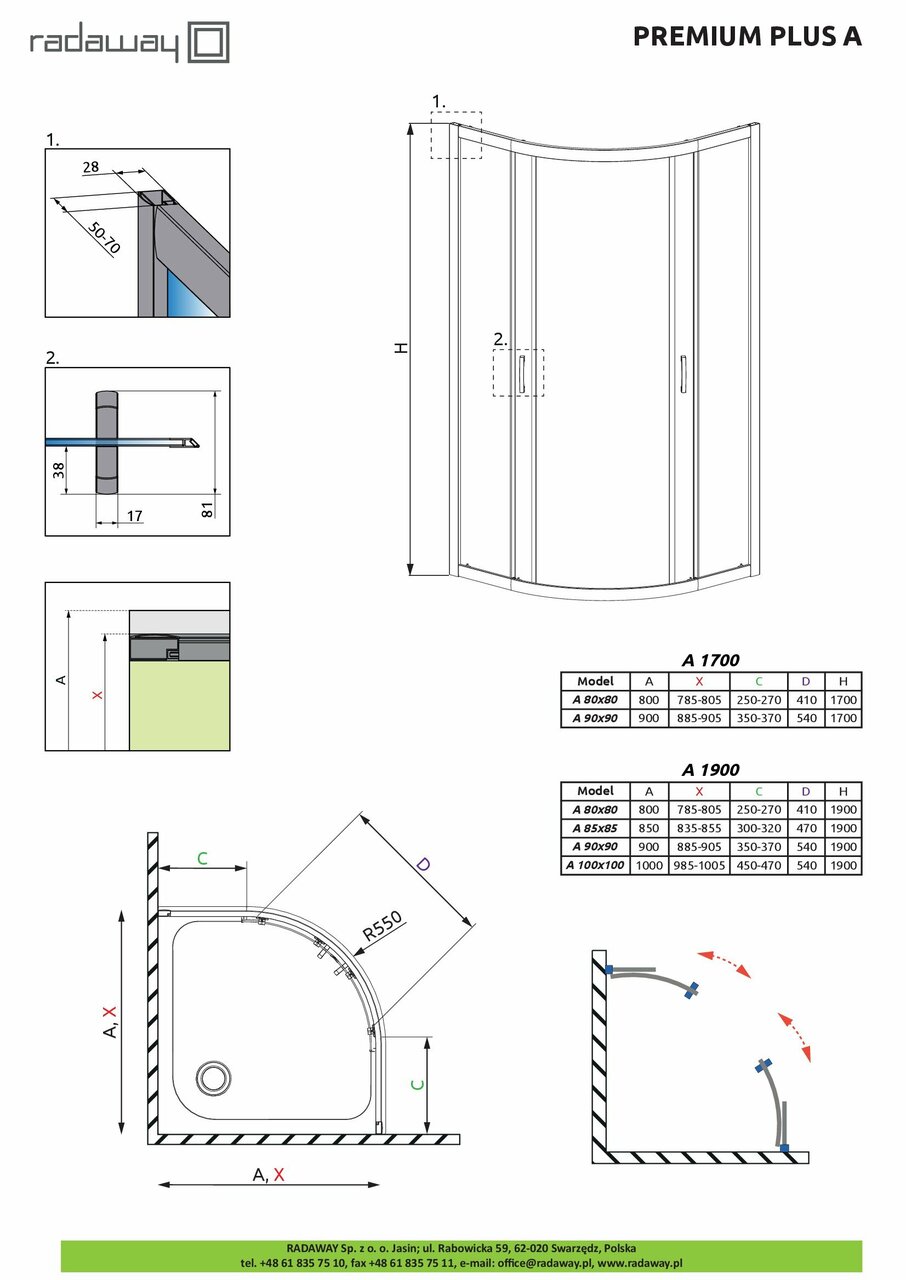 radaway

PREMIUM PLUS A

1.

28

50-70

2.

38

17

81

A

X

1.

2.

H

A 1700

| Model | A | X | C | D | H |
|---|---|---|---|---|---|
| A 80x80 | 800 | 785-805 | 250-270 | 410 | 1700 |
| A 90x90 | 900 | 885-905 | 350-370 | 540 | 1700 |

A 1900

| Model | A | X | C | D | H |
|---|---|---|---|---|---|
| A 80x80 | 800 | 785-805 | 250-270 | 410 | 1900 |
| A 85x85 | 850 | 835-855 | 300-320 | 470 | 1900 |
| A 90x90 | 900 | 885-905 | 350-370 | 540 | 1900 |
| A 100x100 | 1000 | 985-1005 | 450-470 | 540 | 1900 |

C

D

R550

A, X

C

A, X

RADAWAY Sp. z o. o. Jasin; ul. Rabowicka 59, 62-020 Swarzędz, Polska
tel. +48 61 835 75 10, fax +48 61 835 75 11, e-mail: office@radaway.pl, www.radaway.pl