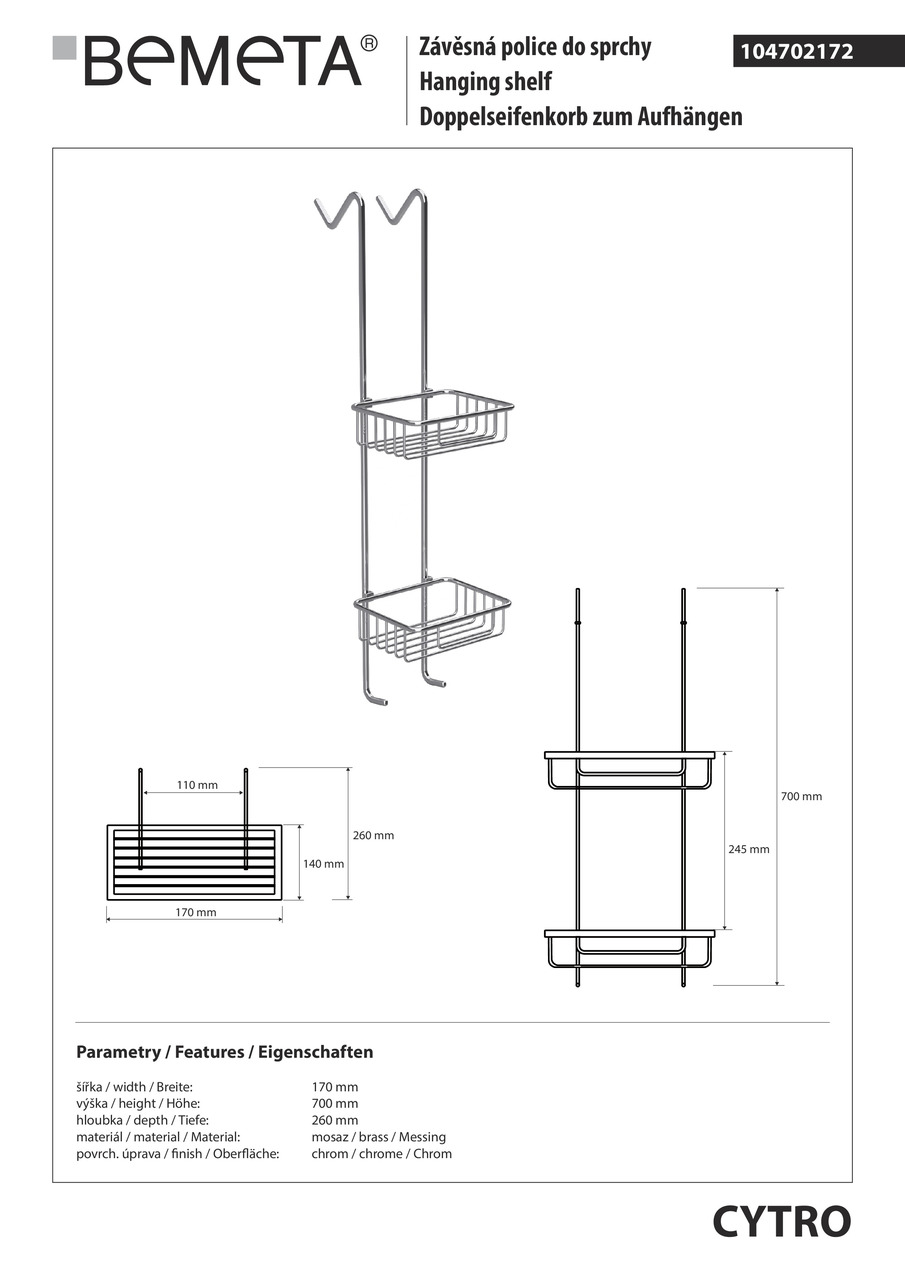 BEMETA®

Závěsná police do sprchy
Hanging shelf
Doppelseifenkorb zum Aufhängen

104702172

110 mm
260 mm
140 mm
170 mm

700 mm
245 mm

Parametry / Features / Eigenschaften

| | |
|---|---|
| šířka / width / Breite: | 170 mm |
| výška / height / Höhe: | 700 mm |
| hloubka / depth / Tiefe: | 260 mm |
| materiál / material / Material: | mosaz / brass / Messing |
| povrch. úprava / finish / Oberfläche: | chrom / chrome / Chrom |

CYTRO