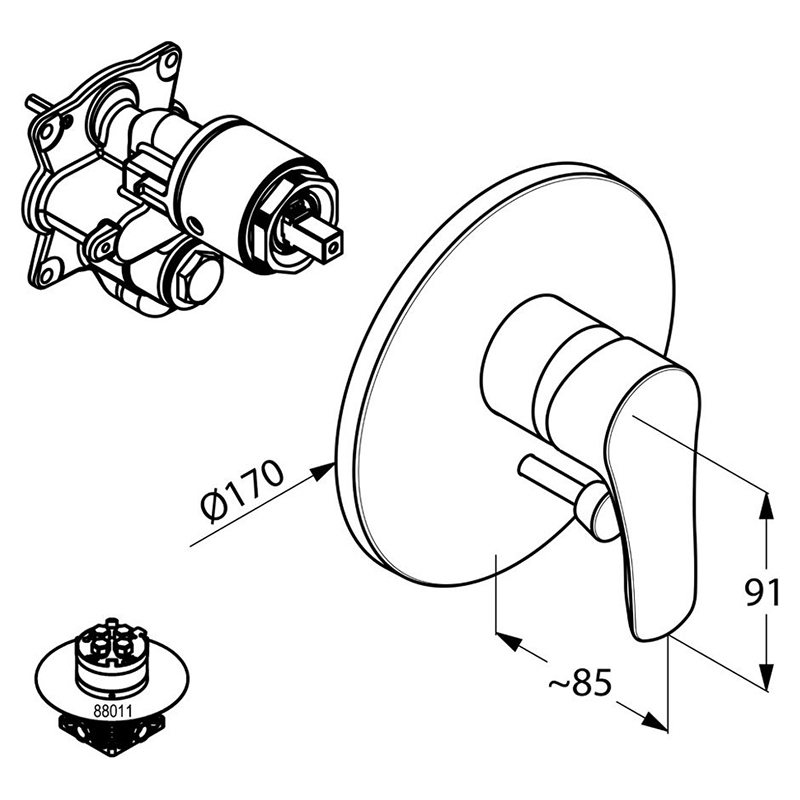 Ø170

91

~85

88011