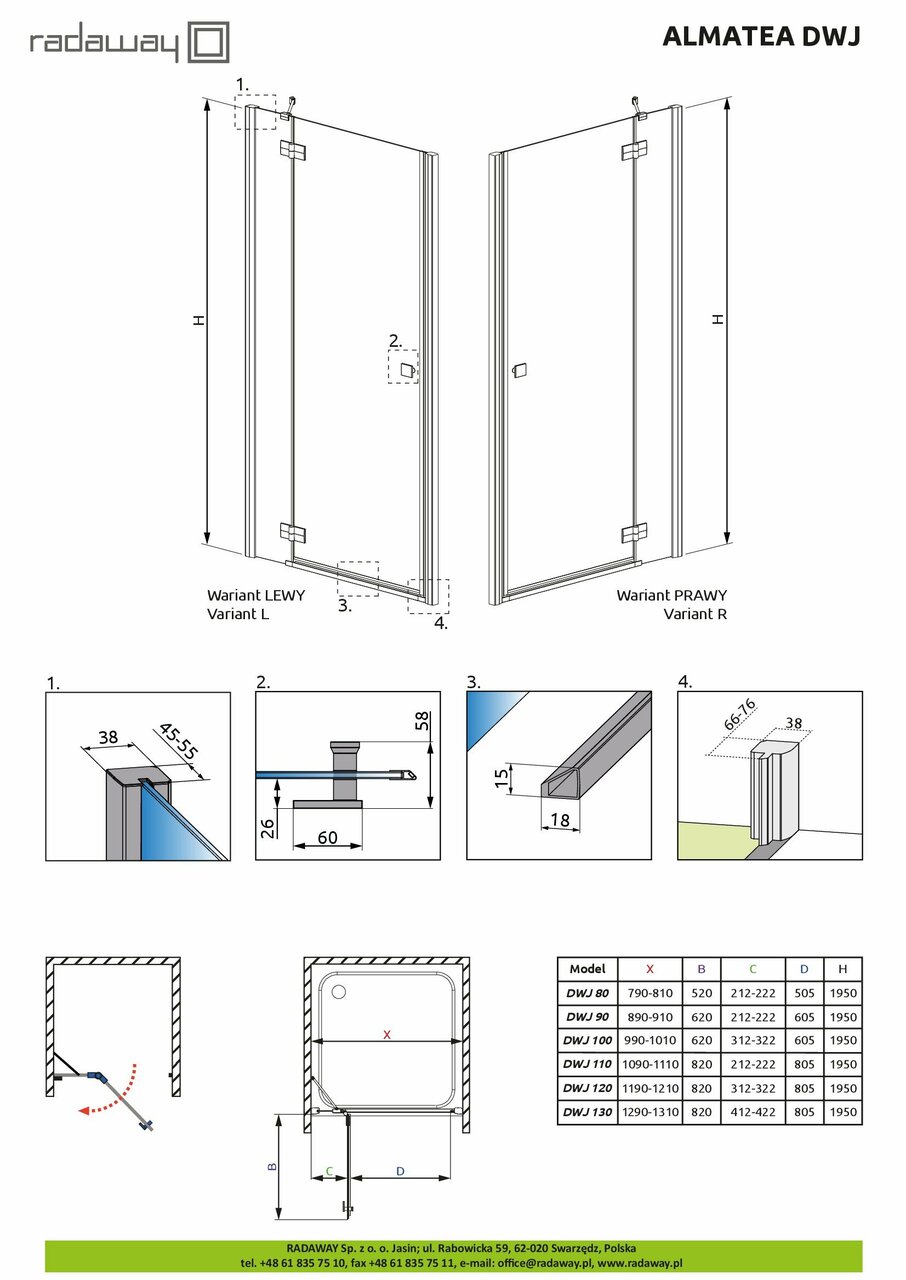 radaway

ALMATEA DWJ

1.

H

2.

H

Wariant LEWY
Variant L

3.

4.

Wariant PRAWY
Variant R

1.

38

45-55

2.

58

26

60

3.

15

18

4.

66-76

38

X

B

C

D

| Model | X | B | C | D | H |
|---|---|---|---|---|---|
| DWJ 80 | 790-810 | 520 | 212-222 | 505 | 1950 |
| DWJ 90 | 890-910 | 620 | 212-222 | 605 | 1950 |
| DWJ 100 | 990-1010 | 620 | 312-322 | 605 | 1950 |
| DWJ 110 | 1090-1110 | 820 | 212-222 | 805 | 1950 |
| DWJ 120 | 1190-1210 | 820 | 312-322 | 805 | 1950 |
| DWJ 130 | 1290-1310 | 820 | 412-422 | 805 | 1950 |

RADAWAY Sp. z o. o. Jasin; ul. Rabowicka 59, 62-020 Swarzędz, Polska
tel. +48 61 835 75 10, fax +48 61 835 75 11, e-mail: office@radaway.pl, www.radaway.pl