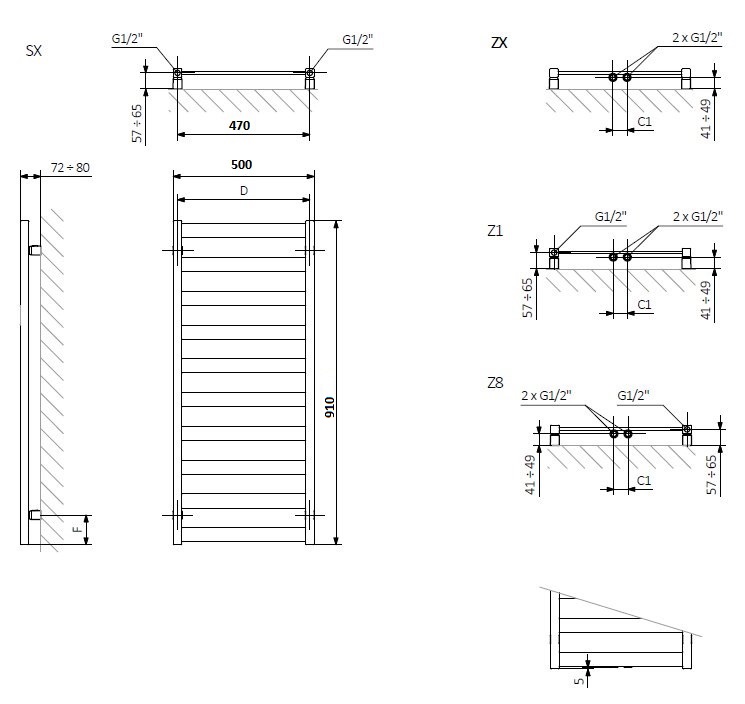 SX

G1/2"

G1/2"

57 ÷ 65

470

72 ÷ 80

500

D

910

F

ZX

2 x G1/2"

C1

41 ÷ 49

Z1

G1/2"

2 x G1/2"

57 ÷ 65

C1

41 ÷ 49

Z8

2 x G1/2"

G1/2"

41 ÷ 49

C1

57 ÷ 65

5