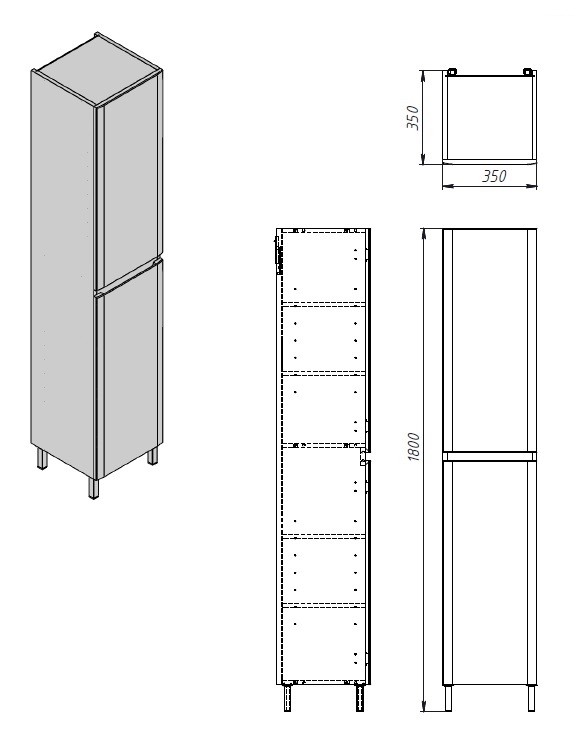 350
350
1800