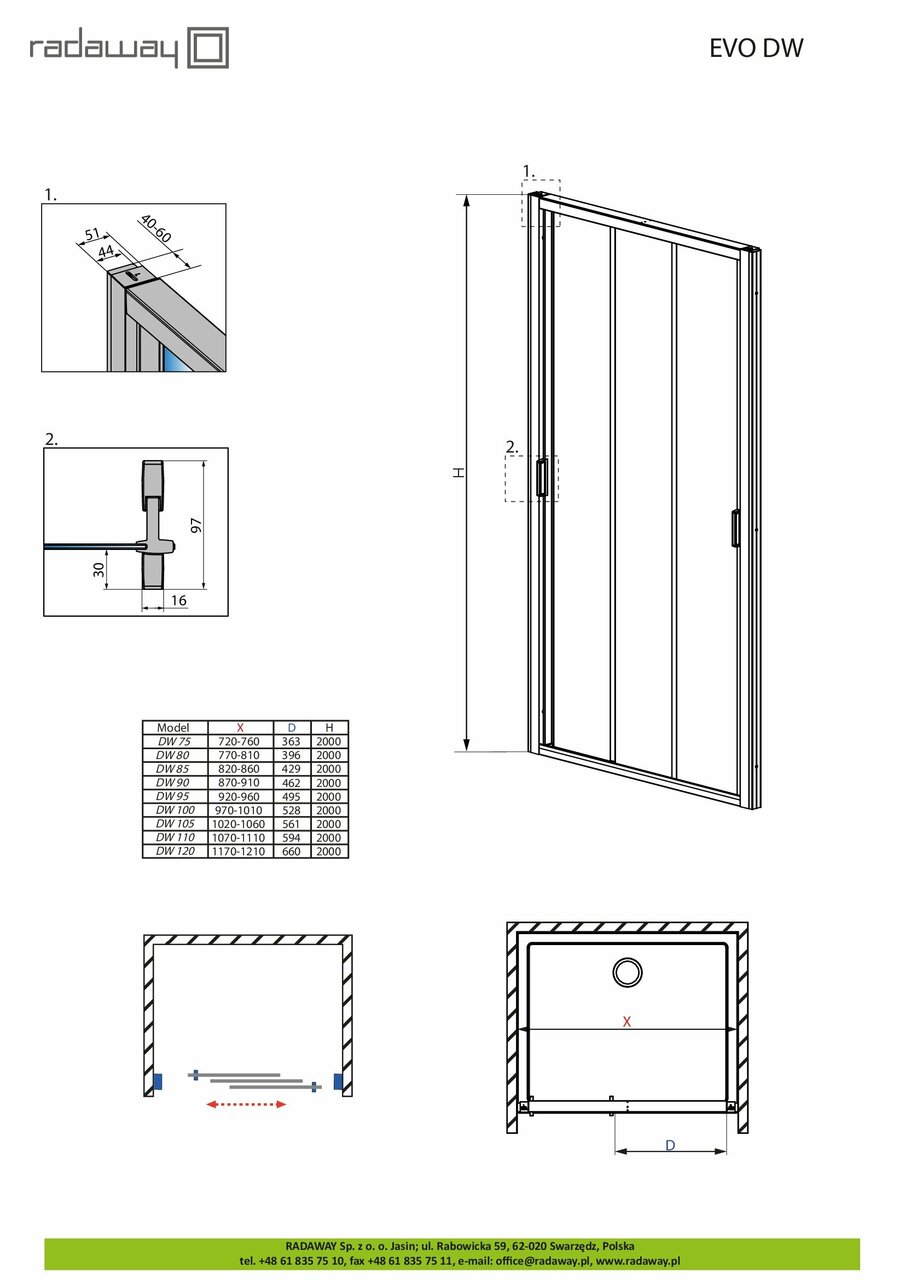 radaway

EVO DW

1.

51
44
40-60

2.

97
30
16

1.

2.

H

| Model | X | D | H |
|---|---|---|---|
| DW 75 | 720-760 | 363 | 2000 |
| DW 80 | 770-810 | 396 | 2000 |
| DW 85 | 820-860 | 429 | 2000 |
| DW 90 | 870-910 | 462 | 2000 |
| DW 95 | 920-960 | 495 | 2000 |
| DW 100 | 970-1010 | 528 | 2000 |
| DW 105 | 1020-1060 | 561 | 2000 |
| DW 110 | 1070-1110 | 594 | 2000 |
| DW 120 | 1170-1210 | 660 | 2000 |

X

D

RADAWAY Sp. z o. o. Jasin; ul. Rabowicka 59, 62-020 Swarzędz, Polska
tel. +48 61 835 75 10, fax +48 61 835 75 11, e-mail: office@radaway.pl, www.radaway.pl