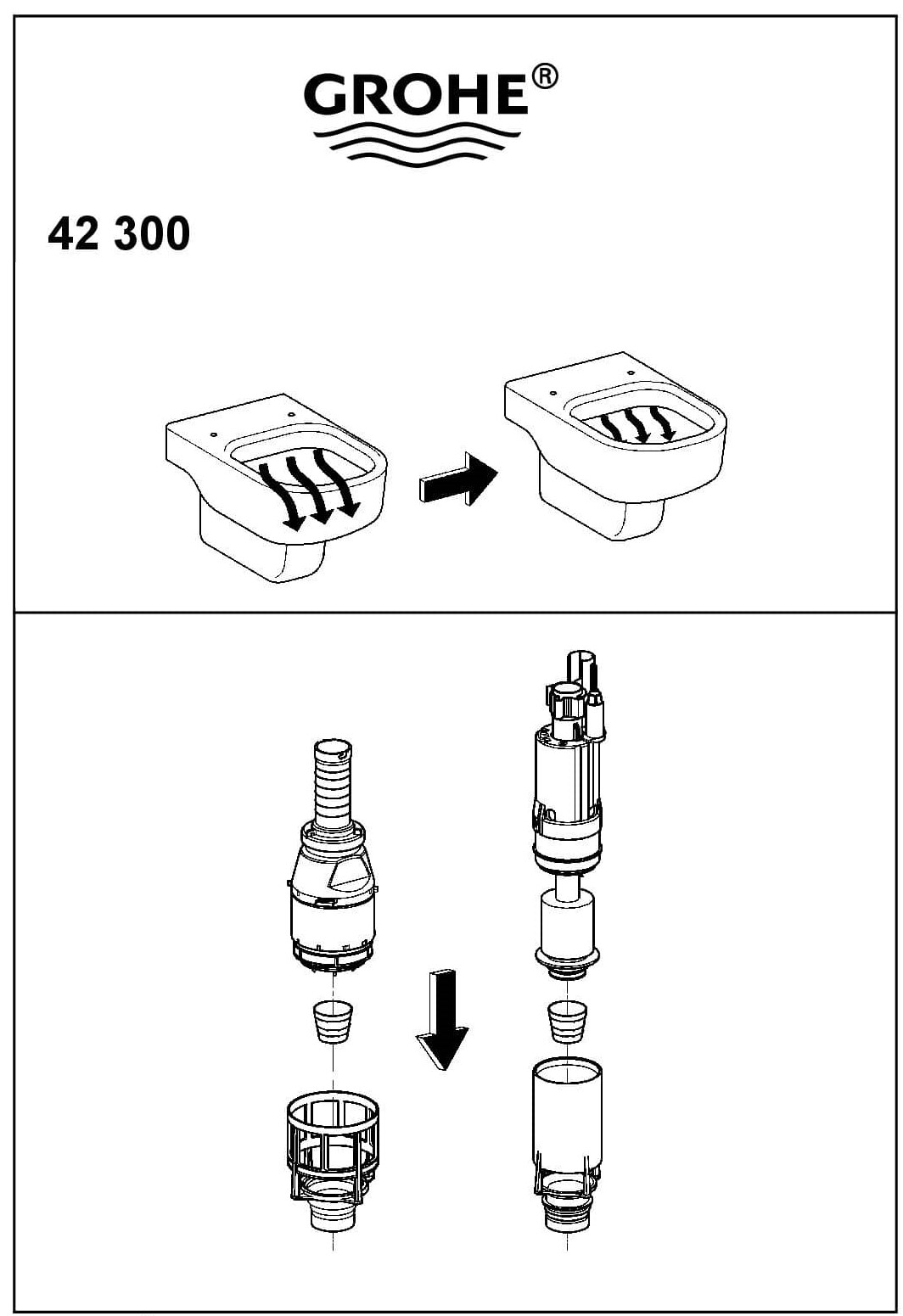 GROHE®

42 300