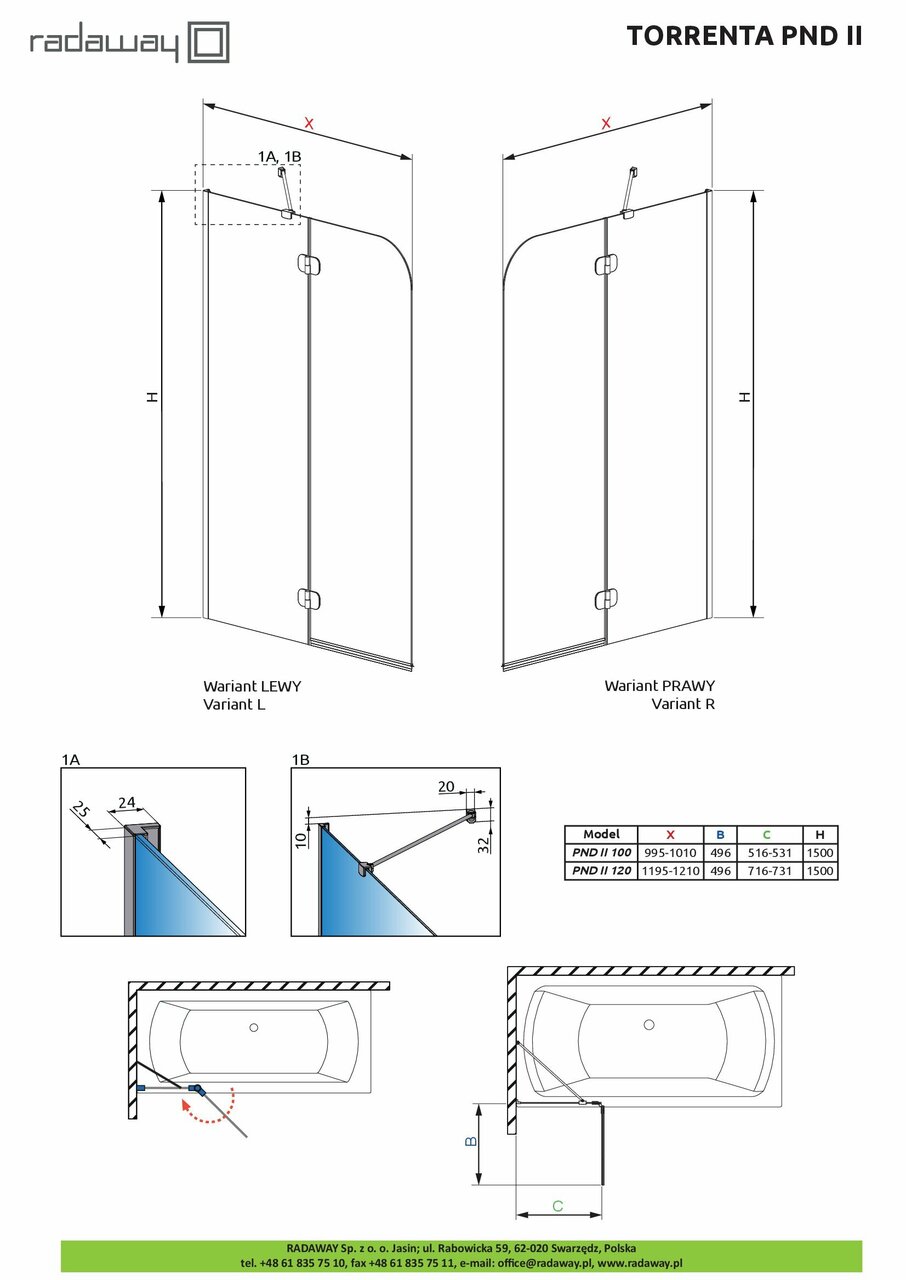 radaway

TORRENTA PND II

X

1A, 1B

H

X

H

Wariant LEWY
Variant L

Wariant PRAWY
Variant R

1A

25

24

1B

20

10

32

| Model | X | B | C | H |
|---|---|---|---|---|
| PND II 100 | 995-1010 | 496 | 516-531 | 1500 |
| PND II 120 | 1195-1210 | 496 | 716-731 | 1500 |

B

C

RADAWAY Sp. z o. o. Jasin; ul. Rabowicka 59, 62-020 Swarzędz, Polska
tel. +48 61 835 75 10, fax +48 61 835 75 11, e-mail: office@radaway.pl, www.radaway.pl