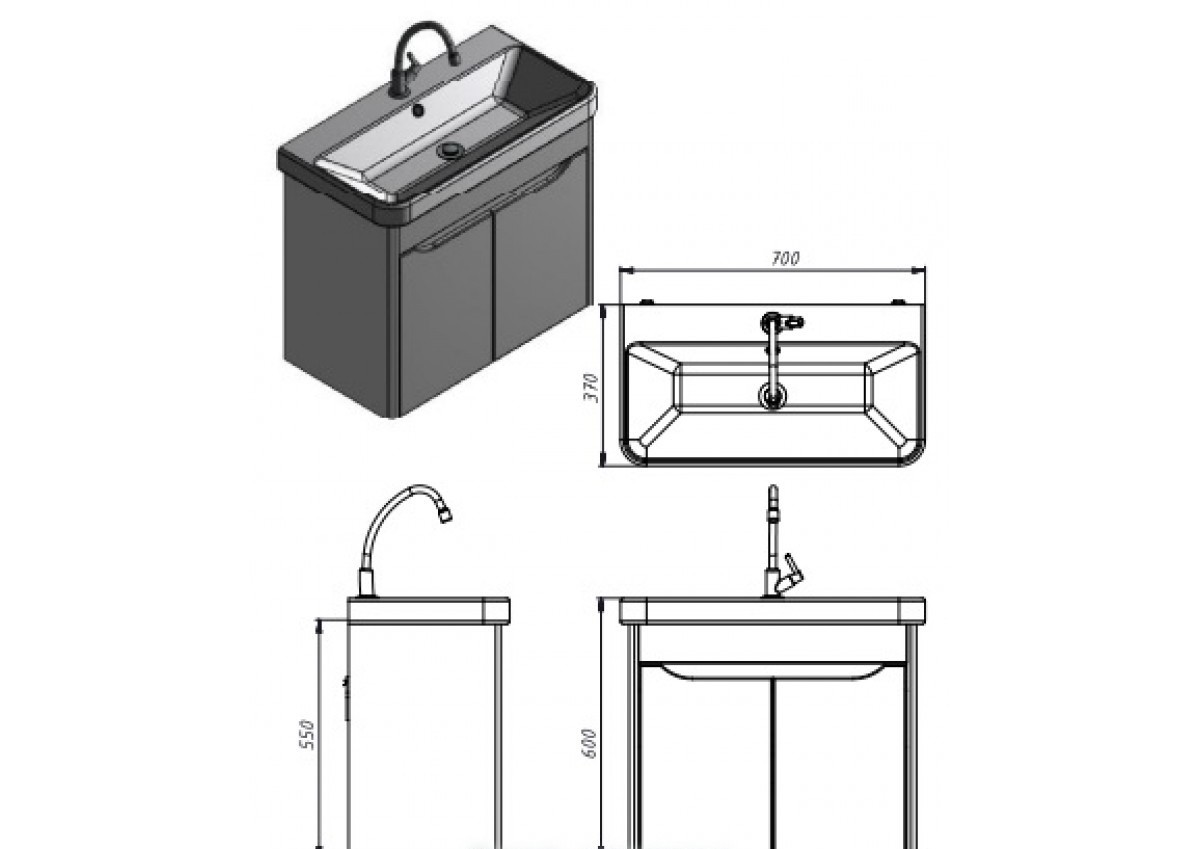 700
370
550
600