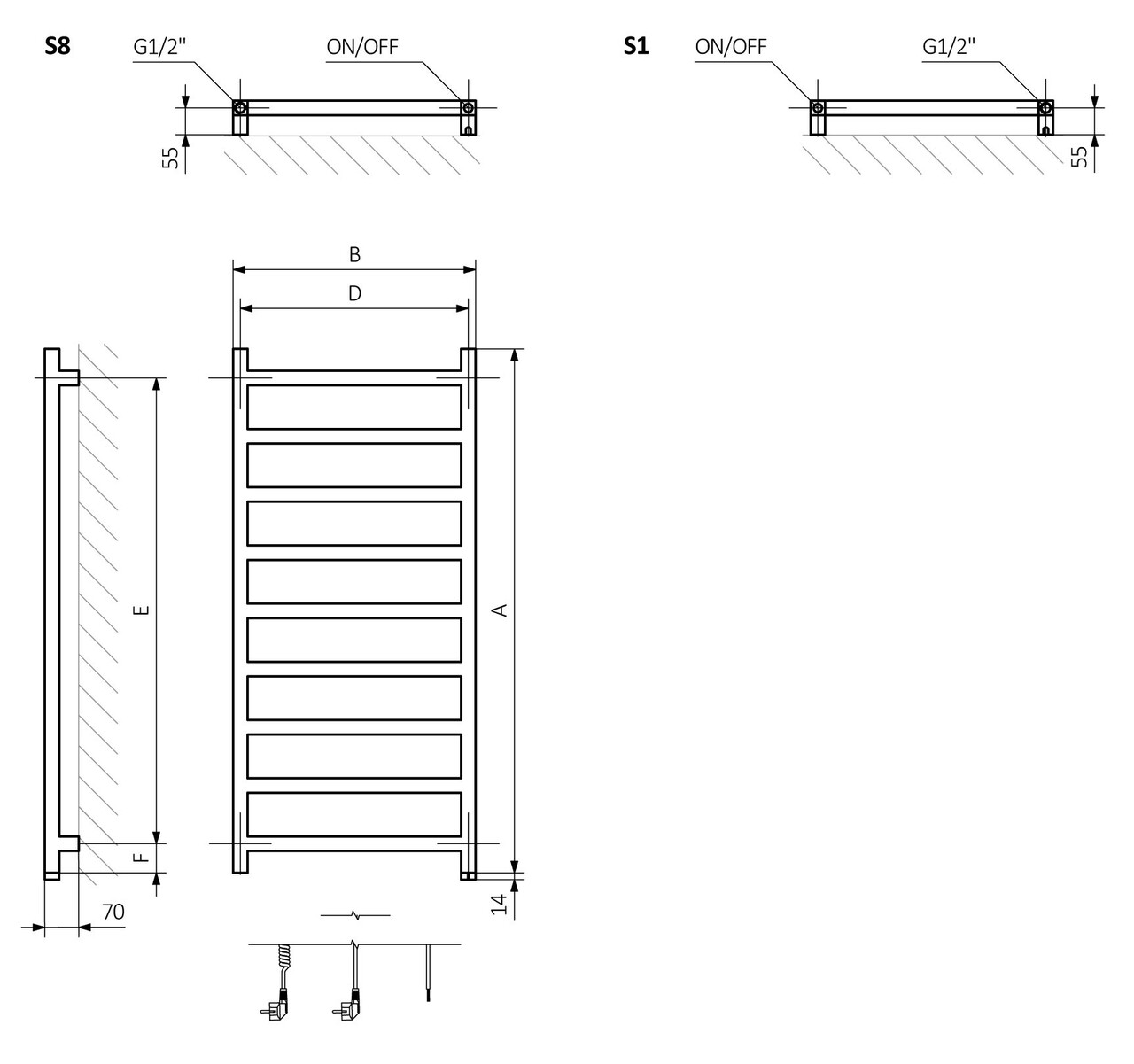 S8
G1/2"
ON/OFF
55

S1
ON/OFF
G1/2"
55

B
D
E
A
F
70
14