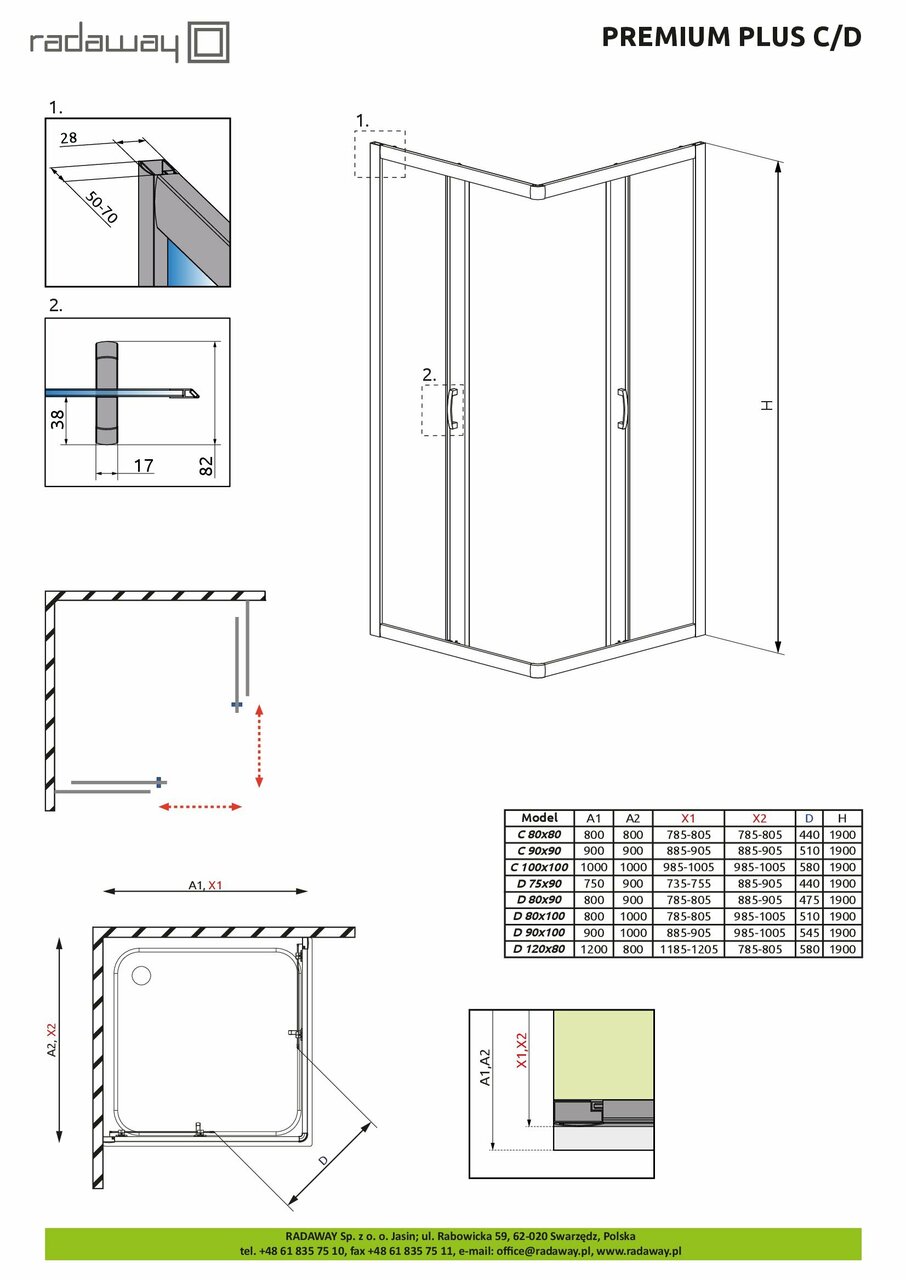 radaway

PREMIUM PLUS C/D

1.

28

50-70

2.

38

17

82

1.

2.

H

| Model | A1 | A2 | X1 | X2 | D | H |
|---|---|---|---|---|---|---|
| C 80x80 | 800 | 800 | 785-805 | 785-805 | 440 | 1900 |
| C 90x90 | 900 | 900 | 885-905 | 885-905 | 510 | 1900 |
| C 100x100 | 1000 | 1000 | 985-1005 | 985-1005 | 580 | 1900 |
| D 75x90 | 750 | 900 | 735-755 | 885-905 | 440 | 1900 |
| D 80x90 | 800 | 900 | 785-805 | 885-905 | 475 | 1900 |
| D 80x100 | 800 | 1000 | 785-805 | 985-1005 | 510 | 1900 |
| D 90x100 | 900 | 1000 | 885-905 | 985-1005 | 545 | 1900 |
| D 120x80 | 1200 | 800 | 1185-1205 | 785-805 | 580 | 1900 |

A1, X1

A2, X2

D

A1,A2

X1,X2

RADAWAY Sp. z o. o. Jasin; ul. Rabowicka 59, 62-020 Swarzędz, Polska
tel. +48 61 835 75 10, fax +48 61 835 75 11, e-mail: office@radaway.pl, www.radaway.pl