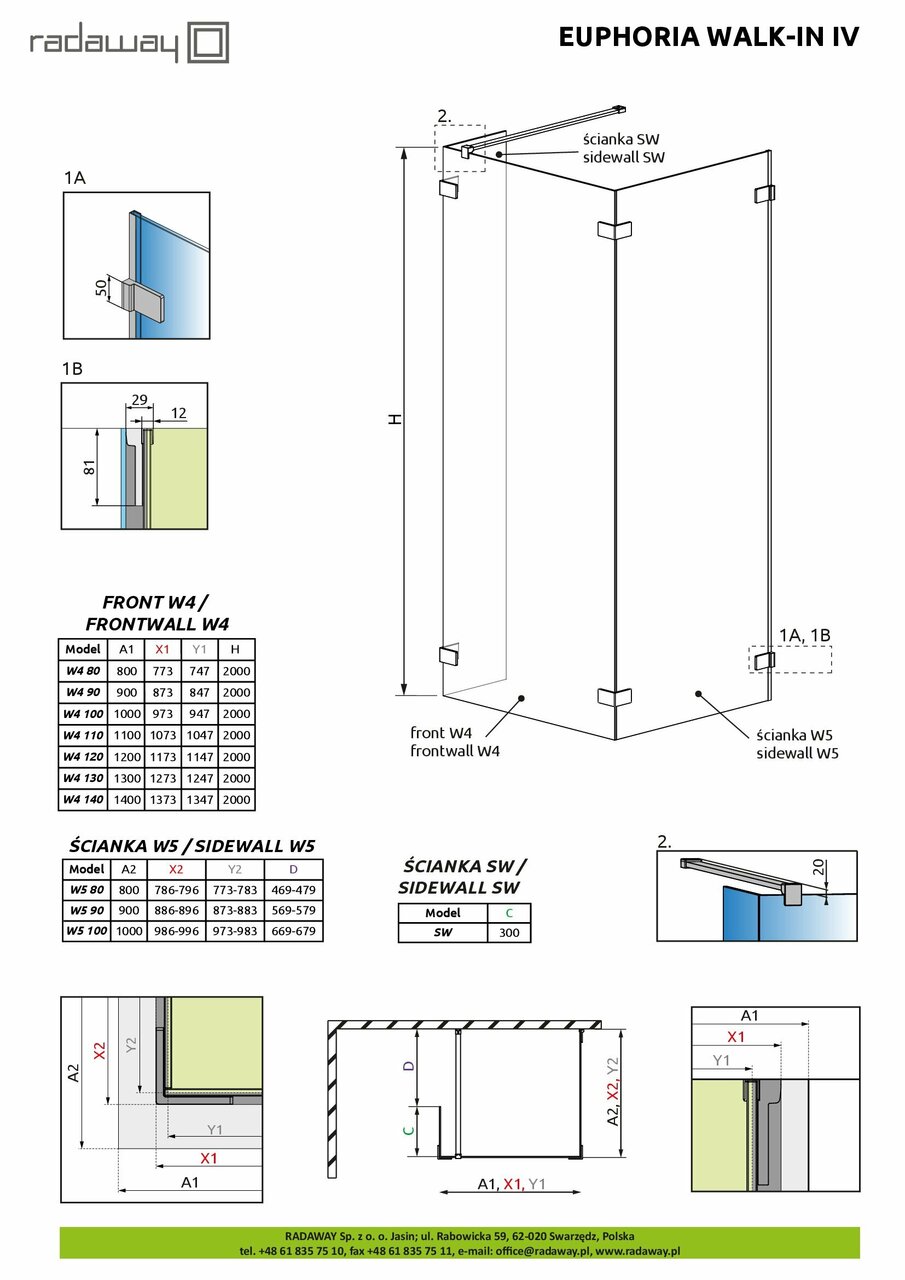 radaway

EUPHORIA WALK-IN IV

1A

50

1B

29

12

81

2.

ścianka SW
sidewall SW

H

1A, 1B

front W4
frontwall W4

ścianka W5
sidewall W5

FRONT W4 /
FRONTWALL W4

| Model | A1 | X1 | Y1 | H |
|---|---|---|---|---|
| W4 80 | 800 | 773 | 747 | 2000 |
| W4 90 | 900 | 873 | 847 | 2000 |
| W4 100 | 1000 | 973 | 947 | 2000 |
| W4 110 | 1100 | 1073 | 1047 | 2000 |
| W4 120 | 1200 | 1173 | 1147 | 2000 |
| W4 130 | 1300 | 1273 | 1247 | 2000 |
| W4 140 | 1400 | 1373 | 1347 | 2000 |

ŚCIANKA W5 / SIDEWALL W5

| Model | A2 | X2 | Y2 | D |
|---|---|---|---|---|
| W5 80 | 800 | 786-796 | 773-783 | 469-479 |
| W5 90 | 900 | 886-896 | 873-883 | 569-579 |
| W5 100 | 1000 | 986-996 | 973-983 | 669-679 |

ŚCIANKA SW /
SIDEWALL SW

| Model | C |
|---|---|
| SW | 300 |

2.

20

A2

X2

Y2

Y1

X1

A1

D

C

A2, X2, Y2

A1, X1, Y1

A1

X1

Y1

RADAWAY Sp. z o. o. Jasin; ul. Rabowicka 59, 62-020 Swarzędz, Polska
tel. +48 61 835 75 10, fax +48 61 835 75 11, e-mail: office@radaway.pl, www.radaway.pl