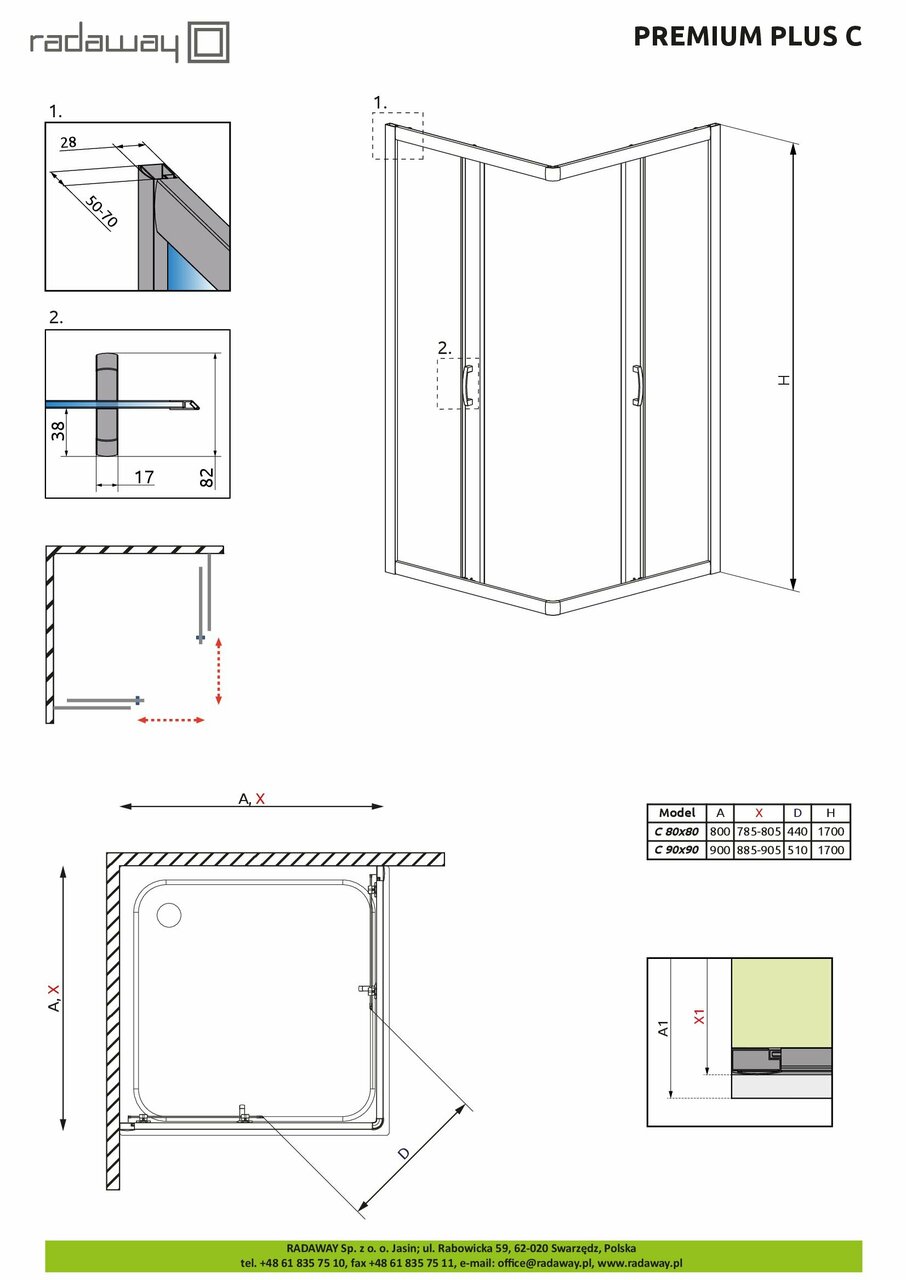 radaway

PREMIUM PLUS C

1.

28

50-70

2.

38

17

82

1.

2.

H

A, X

A, X

D

| Model | A | X | D | H |
|---|---|---|---|---|
| C 80x80 | 800 | 785-805 | 440 | 1700 |
| C 90x90 | 900 | 885-905 | 510 | 1700 |

A1

X1

RADAWAY Sp. z o. o. Jasin; ul. Rabowicka 59, 62-020 Swarzędz, Polska
tel. +48 61 835 75 10, fax +48 61 835 75 11, e-mail: office@radaway.pl, www.radaway.pl