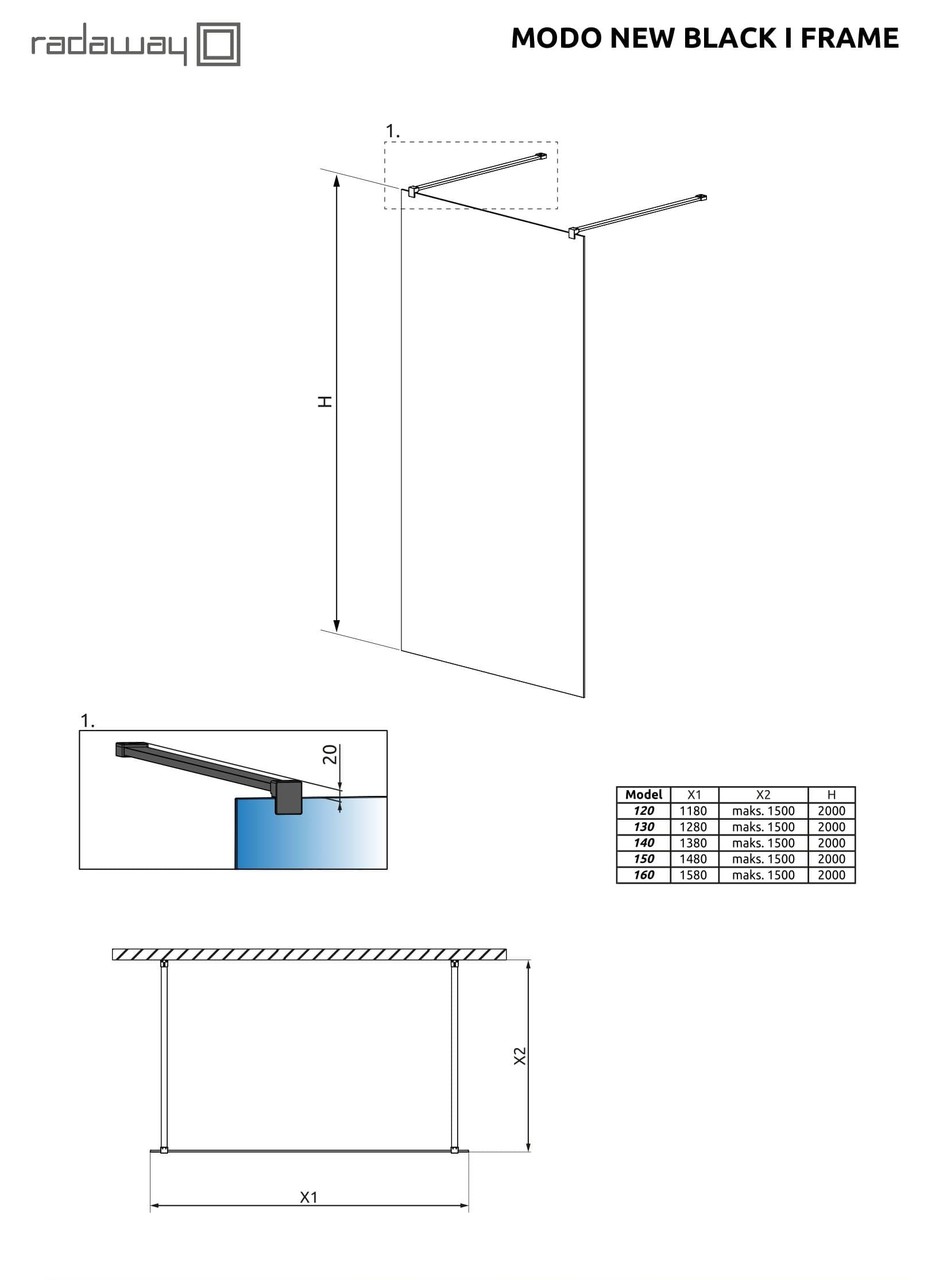 radaway

MODO NEW BLACK I FRAME

1.

H

1.

20

| Model | X1 | X2 | H |
|---|---|---|---|
| 120 | 1180 | maks. 1500 | 2000 |
| 130 | 1280 | maks. 1500 | 2000 |
| 140 | 1380 | maks. 1500 | 2000 |
| 150 | 1480 | maks. 1500 | 2000 |
| 160 | 1580 | maks. 1500 | 2000 |

X2

X1