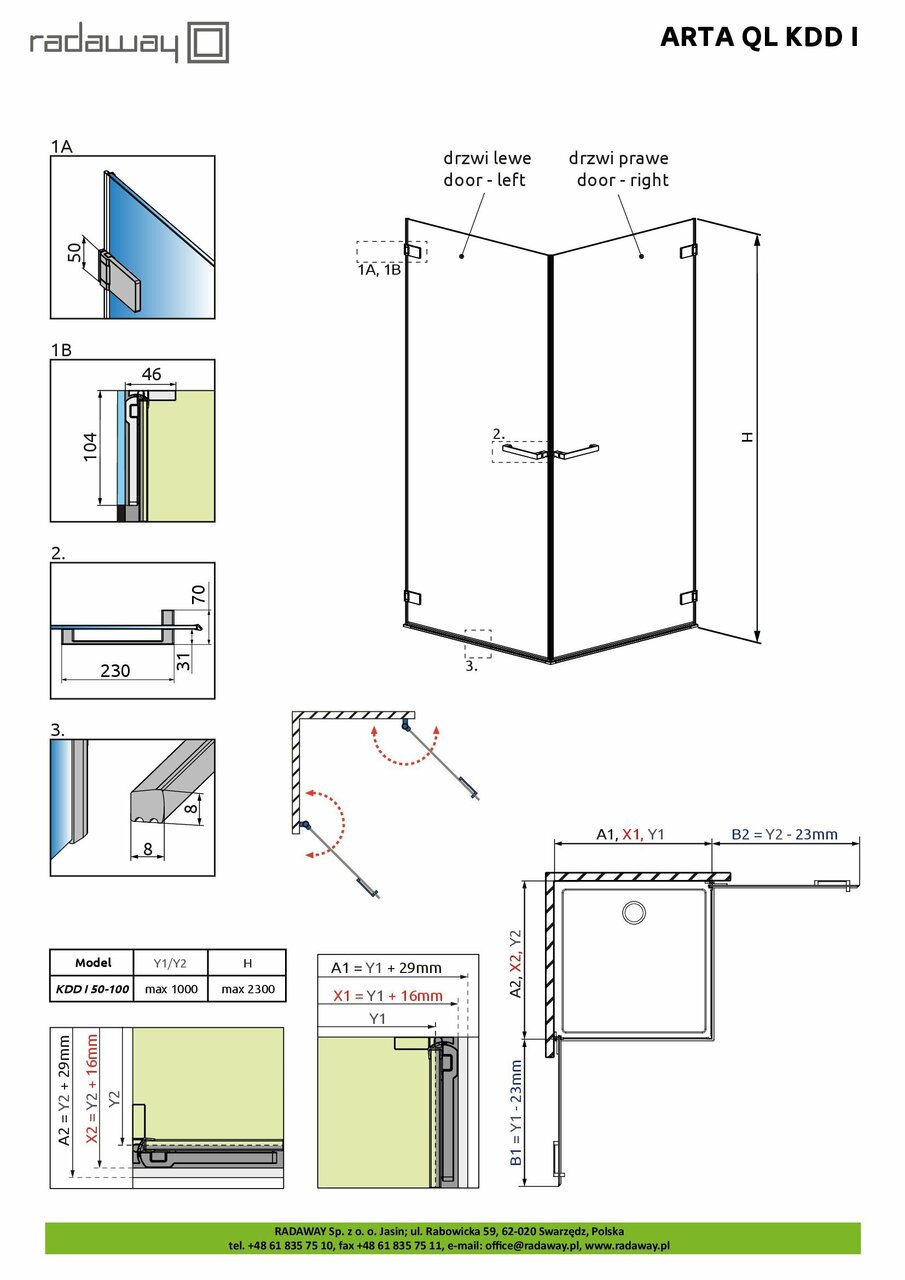 radaway

ARTA QL KDD I

1A

50

1B

46

104

2.

70

31

230

3.

8

8

drzwi lewe
door - left

drzwi prawe
door - right

1A, 1B

2.

3.

H

A1, X1, Y1

B2 = Y2 - 23mm

A2, X2, Y2

B1 = Y1 - 23mm

| Model | Y1/Y2 | H |
|---|---|---|
| KDD I 50-100 | max 1000 | max 2300 |

A2 = Y2 + 29mm

X2 = Y2 + 16mm

Y2

A1 = Y1 + 29mm

X1 = Y1 + 16mm

Y1

RADAWAY Sp. z o. o. Jasin; ul. Rabowicka 59, 62-020 Swarzędz, Polska
tel. +48 61 835 75 10, fax +48 61 835 75 11, e-mail: office@radaway.pl, www.radaway.pl