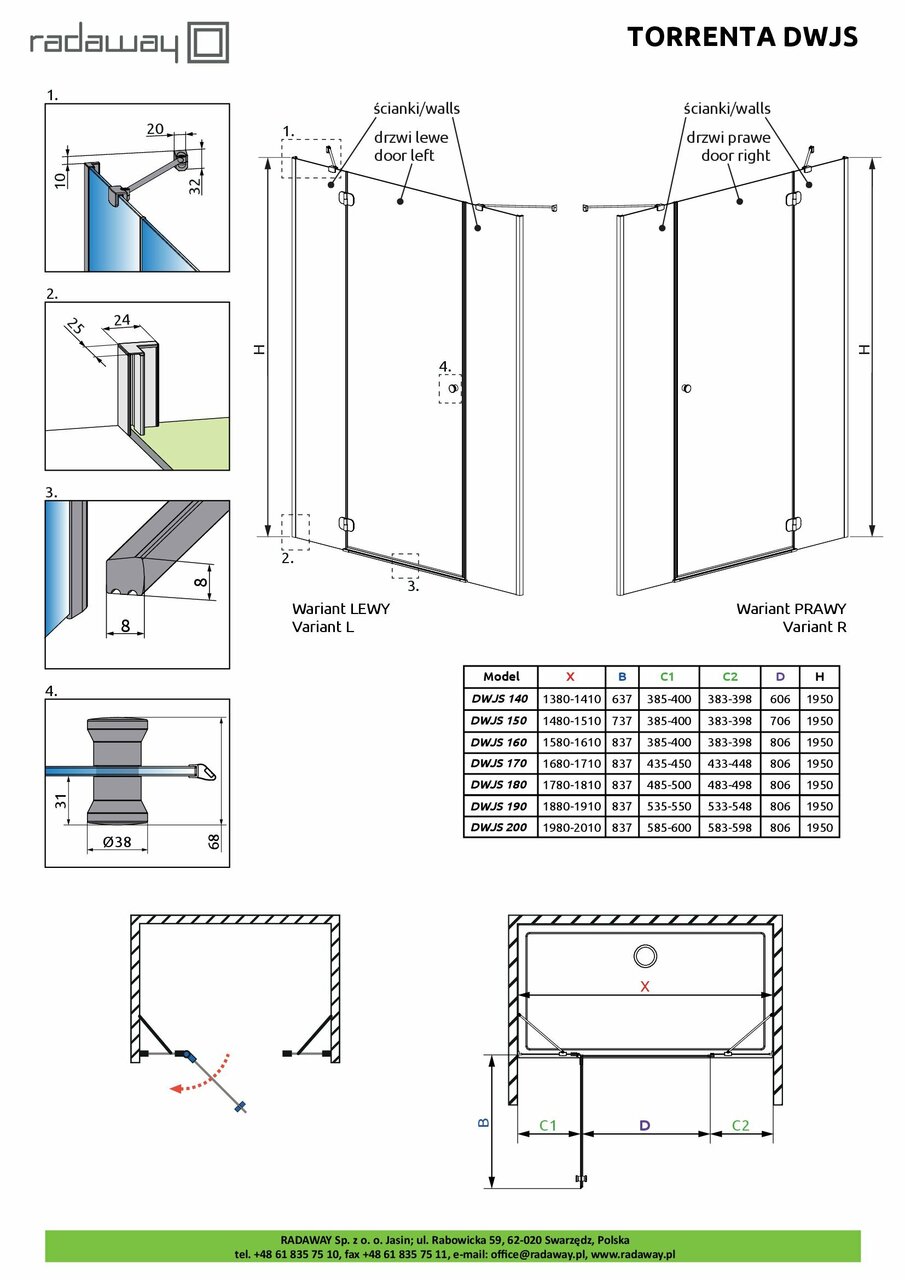 radaway

TORRENTA DWJS

1.

20

10

32

2.

25

24

3.

8

8

4.

31

Ø38

68

1.

ścianki/walls

drzwi lewe
door left

H

4.

2.

3.

Wariant LEWY
Variant L

ścianki/walls

drzwi prawe
door right

H

Wariant PRAWY
Variant R

| Model | X | B | C1 | C2 | D | H |
|---|---|---|---|---|---|---|
| DWJS 140 | 1380-1410 | 637 | 385-400 | 383-398 | 606 | 1950 |
| DWJS 150 | 1480-1510 | 737 | 385-400 | 383-398 | 706 | 1950 |
| DWJS 160 | 1580-1610 | 837 | 385-400 | 383-398 | 806 | 1950 |
| DWJS 170 | 1680-1710 | 837 | 435-450 | 433-448 | 806 | 1950 |
| DWJS 180 | 1780-1810 | 837 | 485-500 | 483-498 | 806 | 1950 |
| DWJS 190 | 1880-1910 | 837 | 535-550 | 533-548 | 806 | 1950 |
| DWJS 200 | 1980-2010 | 837 | 585-600 | 583-598 | 806 | 1950 |

X

B

C1

D

C2

RADAWAY Sp. z o. o. Jasin; ul. Rabowicka 59, 62-020 Swarzędz, Polska
tel. +48 61 835 75 10, fax +48 61 835 75 11, e-mail: office@radaway.pl, www.radaway.pl