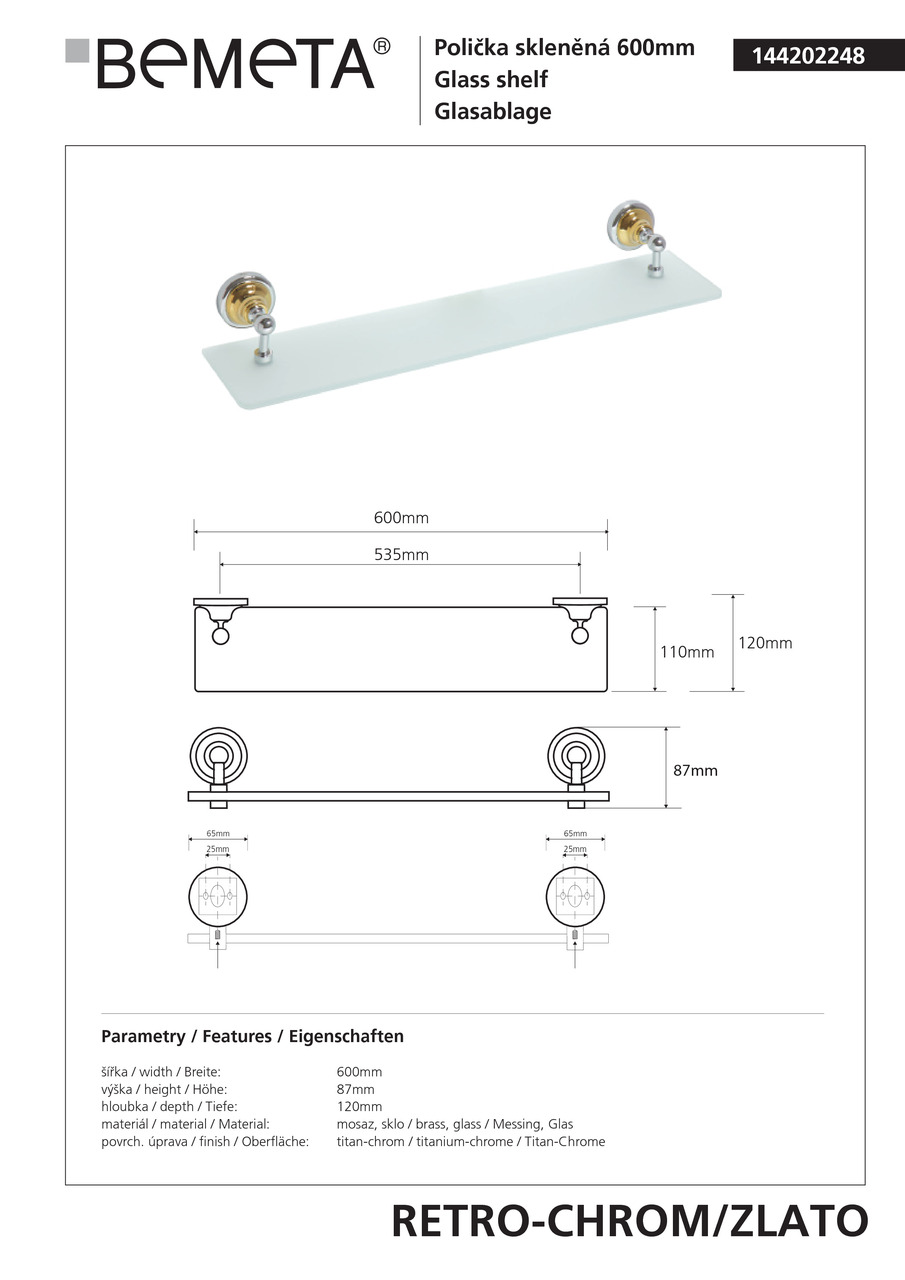 BEMETA®

Polička skleněná 600mm
Glass shelf
Glasablage

144202248

600mm

535mm

110mm

120mm

87mm

65mm

25mm

65mm

25mm

Parametry / Features / Eigenschaften

| | |
|---|---|
| šířka / width / Breite: | 600mm |
| výška / height / Höhe: | 87mm |
| hloubka / depth / Tiefe: | 120mm |
| materiál / material / Material: | mosaz, sklo / brass, glass / Messing, Glas |
| povrch. úprava / finish / Oberfläche: | titan-chrom / titanium-chrome / Titan-Chrome |

RETRO-CHROM/ZLATO