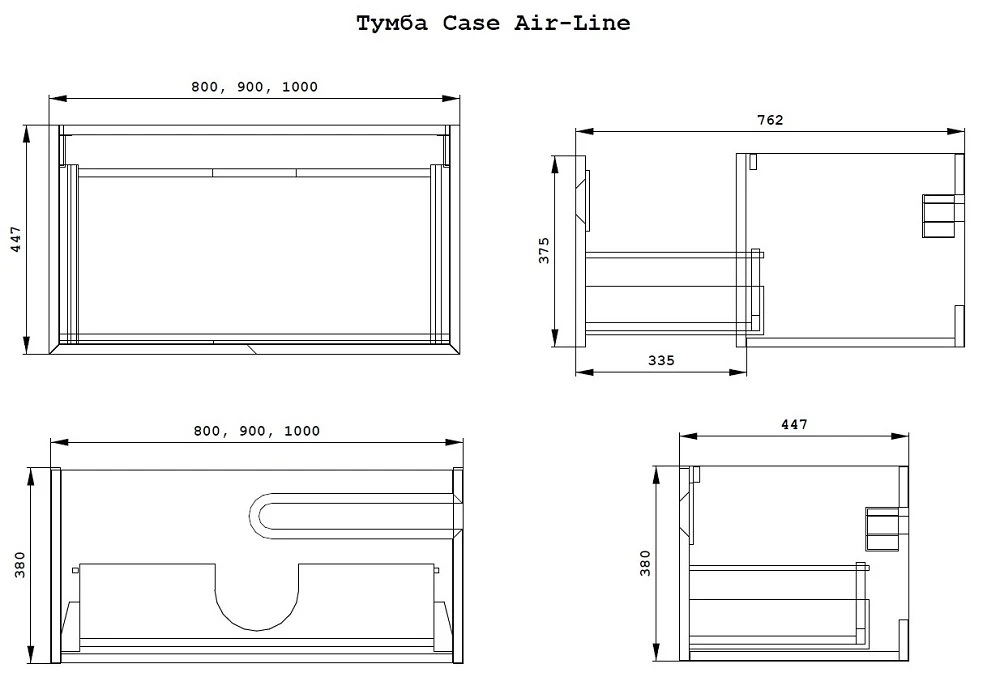 Тумба Case Air-Line

800, 900, 1000

447

762

375

335

800, 900, 1000

380

447

380