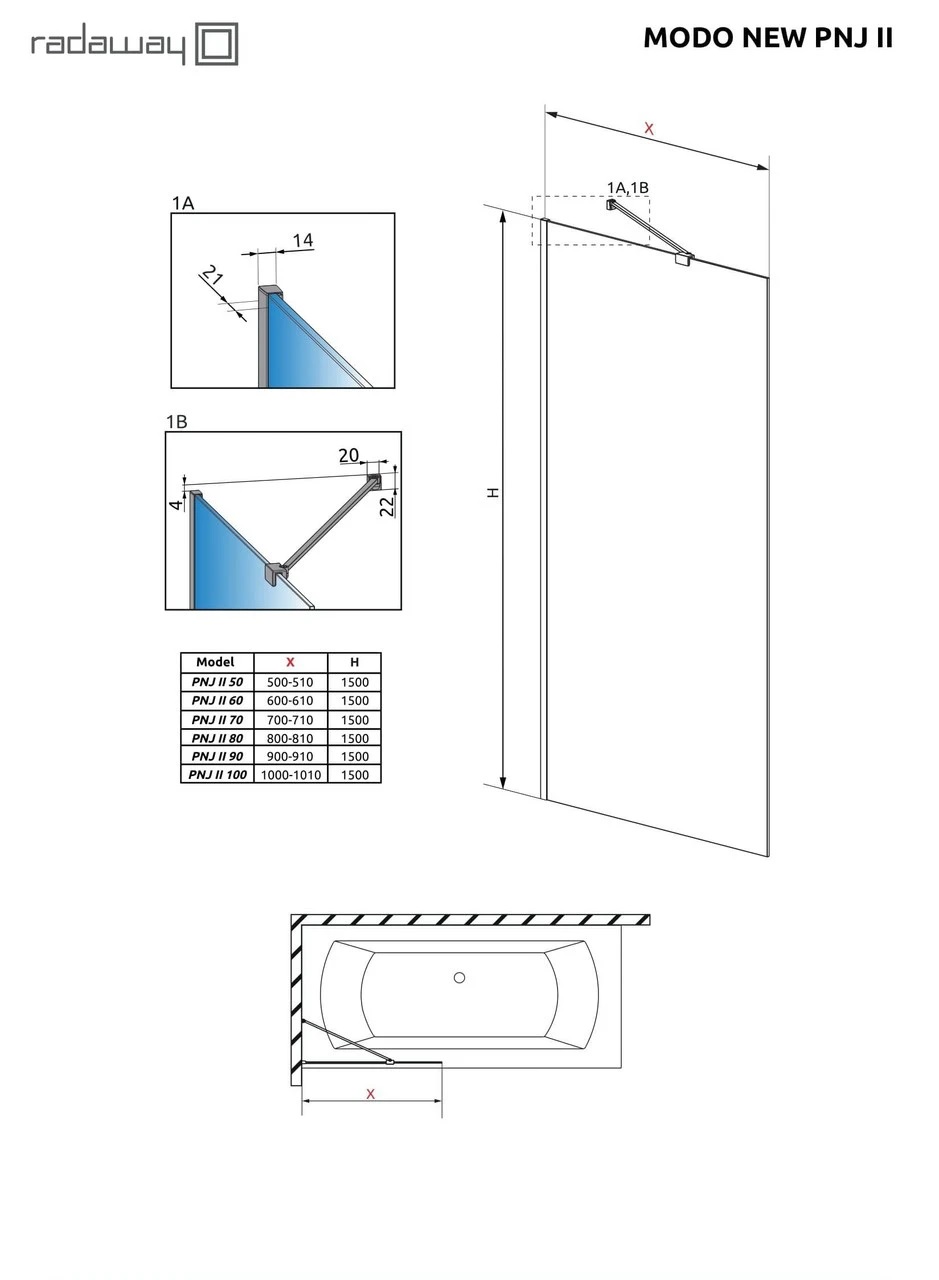 radaway

MODO NEW PNJ II

1A

14

21

1B

20

4

22

X

1A,1B

H

| Model | X | H |
|---|---|---|
| PNJ II 50 | 500-510 | 1500 |
| PNJ II 60 | 600-610 | 1500 |
| PNJ II 70 | 700-710 | 1500 |
| PNJ II 80 | 800-810 | 1500 |
| PNJ II 90 | 900-910 | 1500 |
| PNJ II 100 | 1000-1010 | 1500 |

X