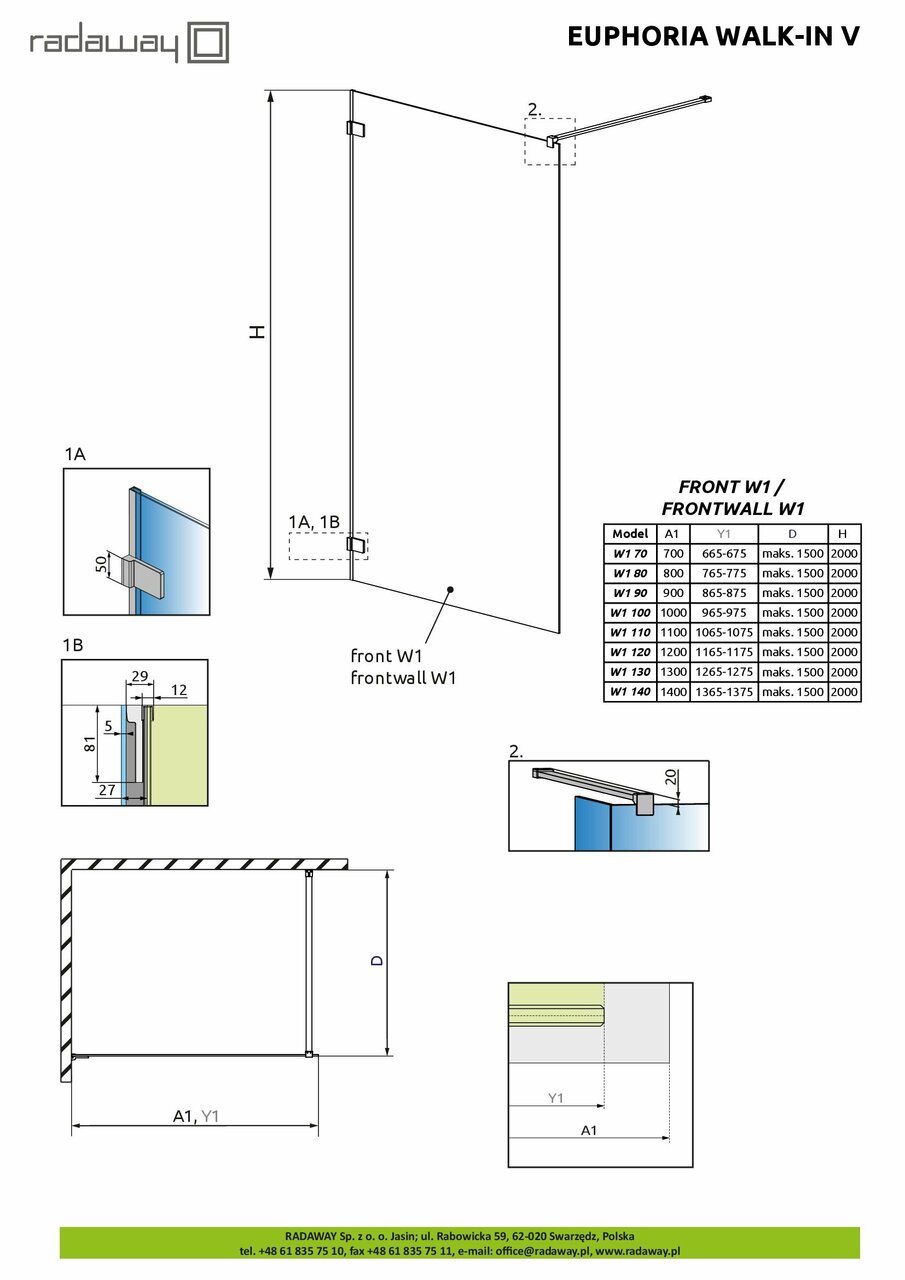 radaway

EUPHORIA WALK-IN V

2.

H

1A

50

1A, 1B

front W1
frontwall W1

1B

29

12

5

81

27

FRONT W1 /
FRONTWALL W1

| Model | A1 | Y1 | D | H |
|---|---|---|---|---|
| W1 70 | 700 | 665-675 | maks. 1500 | 2000 |
| W1 80 | 800 | 765-775 | maks. 1500 | 2000 |
| W1 90 | 900 | 865-875 | maks. 1500 | 2000 |
| W1 100 | 1000 | 965-975 | maks. 1500 | 2000 |
| W1 110 | 1100 | 1065-1075 | maks. 1500 | 2000 |
| W1 120 | 1200 | 1165-1175 | maks. 1500 | 2000 |
| W1 130 | 1300 | 1265-1275 | maks. 1500 | 2000 |
| W1 140 | 1400 | 1365-1375 | maks. 1500 | 2000 |

2.

20

D

A1, Y1

Y1

A1

RADAWAY Sp. z o. o. Jasin; ul. Rabowicka 59, 62-020 Swarzędz, Polska
tel. +48 61 835 75 10, fax +48 61 835 75 11, e-mail: office@radaway.pl, www.radaway.pl