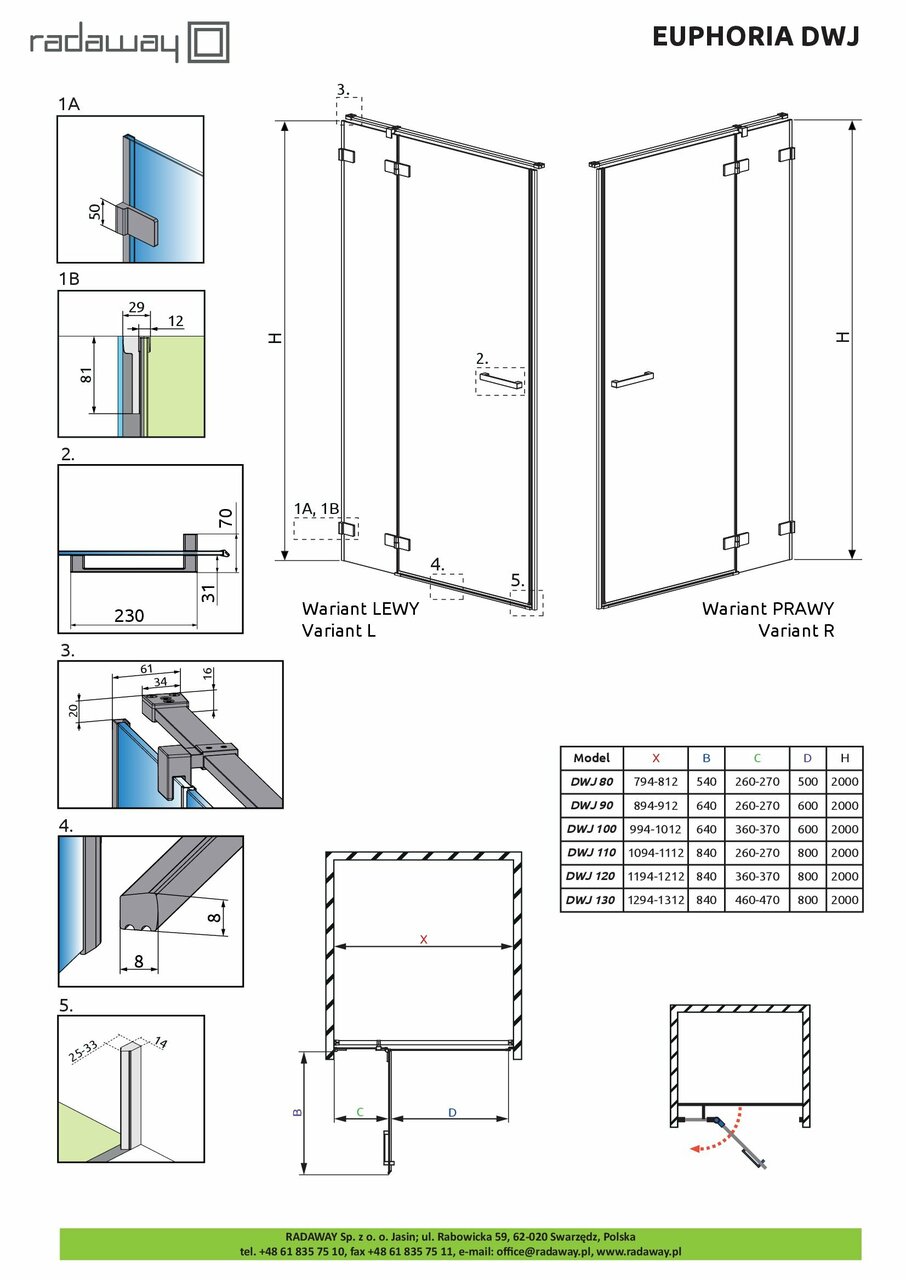 radaway

EUPHORIA DWJ

1A

50

1B

29

12

81

2.

70

31

230

3.

61

34

16

20

4.

8

8

5.

25-33

14

3.

H

2.

1A, 1B

4.

5.

Wariant LEWY
Variant L

H

Wariant PRAWY
Variant R

| Model | X | B | C | D | H |
|---|---|---|---|---|---|
| DWJ 80 | 794-812 | 540 | 260-270 | 500 | 2000 |
| DWJ 90 | 894-912 | 640 | 260-270 | 600 | 2000 |
| DWJ 100 | 994-1012 | 640 | 360-370 | 600 | 2000 |
| DWJ 110 | 1094-1112 | 840 | 260-270 | 800 | 2000 |
| DWJ 120 | 1194-1212 | 840 | 360-370 | 800 | 2000 |
| DWJ 130 | 1294-1312 | 840 | 460-470 | 800 | 2000 |

X

B

C

D

RADAWAY Sp. z o. o. Jasin; ul. Rabowicka 59, 62-020 Swarzędz, Polska
tel. +48 61 835 75 10, fax +48 61 835 75 11, e-mail: office@radaway.pl, www.radaway.pl