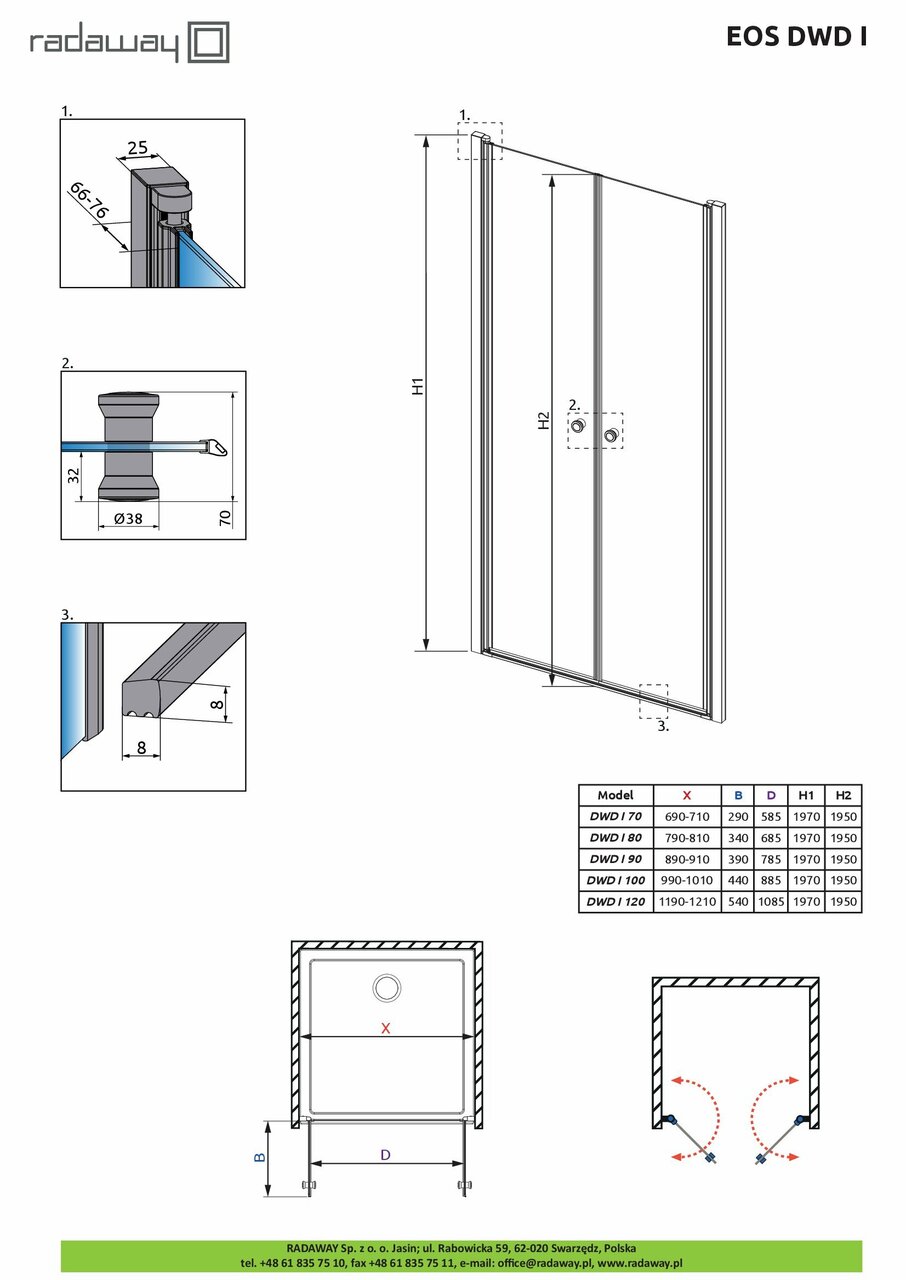 radaway

EOS DWD I

1.

25

66-76

2.

32

Ø38

70

3.

8

8

1.

H1

H2

2.

3.

| Model | X | B | D | H1 | H2 |
|---|---|---|---|---|---|
| DWD I 70 | 690-710 | 290 | 585 | 1970 | 1950 |
| DWD I 80 | 790-810 | 340 | 685 | 1970 | 1950 |
| DWD I 90 | 890-910 | 390 | 785 | 1970 | 1950 |
| DWD I 100 | 990-1010 | 440 | 885 | 1970 | 1950 |
| DWD I 120 | 1190-1210 | 540 | 1085 | 1970 | 1950 |

X

B

D

RADAWAY Sp. z o. o. Jasin; ul. Rabowicka 59, 62-020 Swarzędz, Polska
tel. +48 61 835 75 10, fax +48 61 835 75 11, e-mail: office@radaway.pl, www.radaway.pl