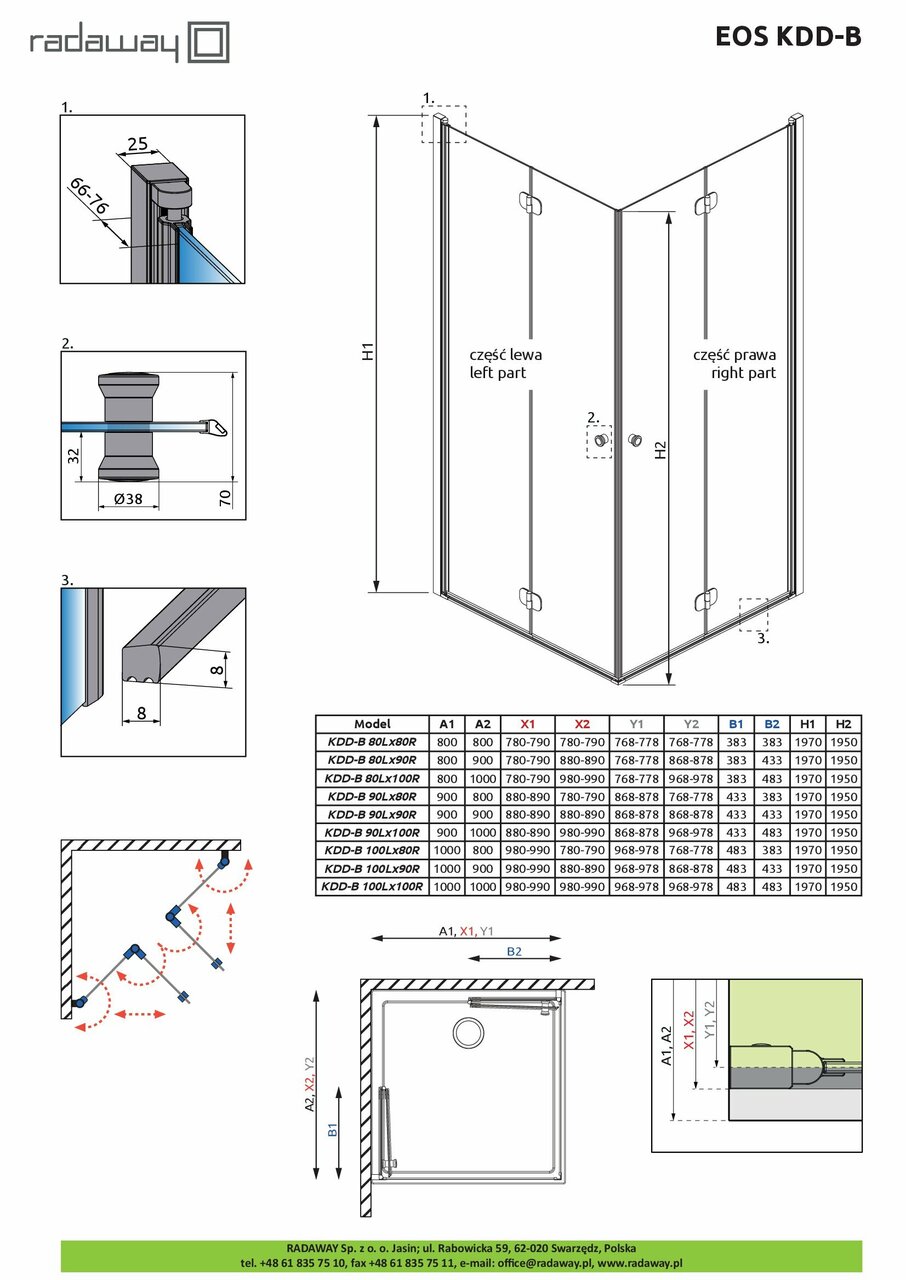 radaway

EOS KDD-B

1.

25

66-76

2.

32

Ø38

70

3.

8

8

1.

H1

część lewa
left part

część prawa
right part

2.

H2

3.

| Model | A1 | A2 | X1 | X2 | Y1 | Y2 | B1 | B2 | H1 | H2 |
|---|---|---|---|---|---|---|---|---|---|---|
| KDD-B 80Lx80R | 800 | 800 | 780-790 | 780-790 | 768-778 | 768-778 | 383 | 383 | 1970 | 1950 |
| KDD-B 80Lx90R | 800 | 900 | 780-790 | 880-890 | 768-778 | 868-878 | 383 | 433 | 1970 | 1950 |
| KDD-B 80Lx100R | 800 | 1000 | 780-790 | 980-990 | 768-778 | 968-978 | 383 | 483 | 1970 | 1950 |
| KDD-B 90Lx80R | 900 | 800 | 880-890 | 780-790 | 868-878 | 768-778 | 433 | 383 | 1970 | 1950 |
| KDD-B 90Lx90R | 900 | 900 | 880-890 | 880-890 | 868-878 | 868-878 | 433 | 433 | 1970 | 1950 |
| KDD-B 90Lx100R | 900 | 1000 | 880-890 | 980-990 | 868-878 | 968-978 | 433 | 483 | 1970 | 1950 |
| KDD-B 100Lx80R | 1000 | 800 | 980-990 | 780-790 | 968-978 | 768-778 | 483 | 383 | 1970 | 1950 |
| KDD-B 100Lx90R | 1000 | 900 | 980-990 | 880-890 | 968-978 | 868-878 | 483 | 433 | 1970 | 1950 |
| KDD-B 100Lx100R | 1000 | 1000 | 980-990 | 980-990 | 968-978 | 968-978 | 483 | 483 | 1970 | 1950 |

A1, X1, Y1

B2

A2, X2, Y2

B1

A1, A2

X1, X2

Y1, Y2

RADAWAY Sp. z o. o. Jasin; ul. Rabowicka 59, 62-020 Swarzędz, Polska
tel. +48 61 835 75 10, fax +48 61 835 75 11, e-mail: office@radaway.pl, www.radaway.pl