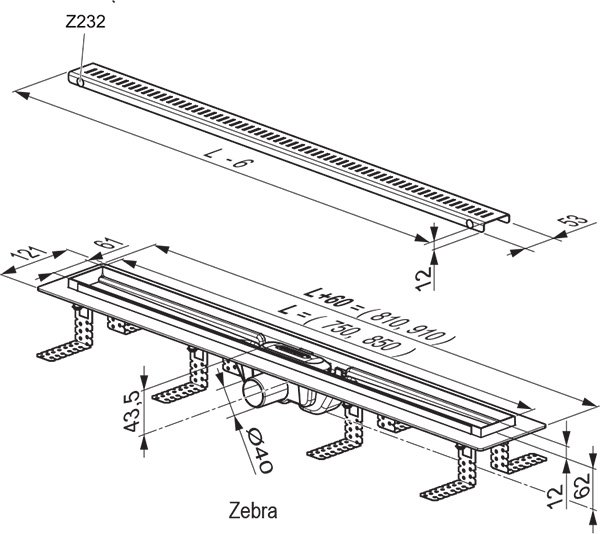 Z232

L - 6

53

12

121

61

L+60 = ( 810, 910 )

L = ( 750, 850 )

43,5

Ø40

12

62

Zebra